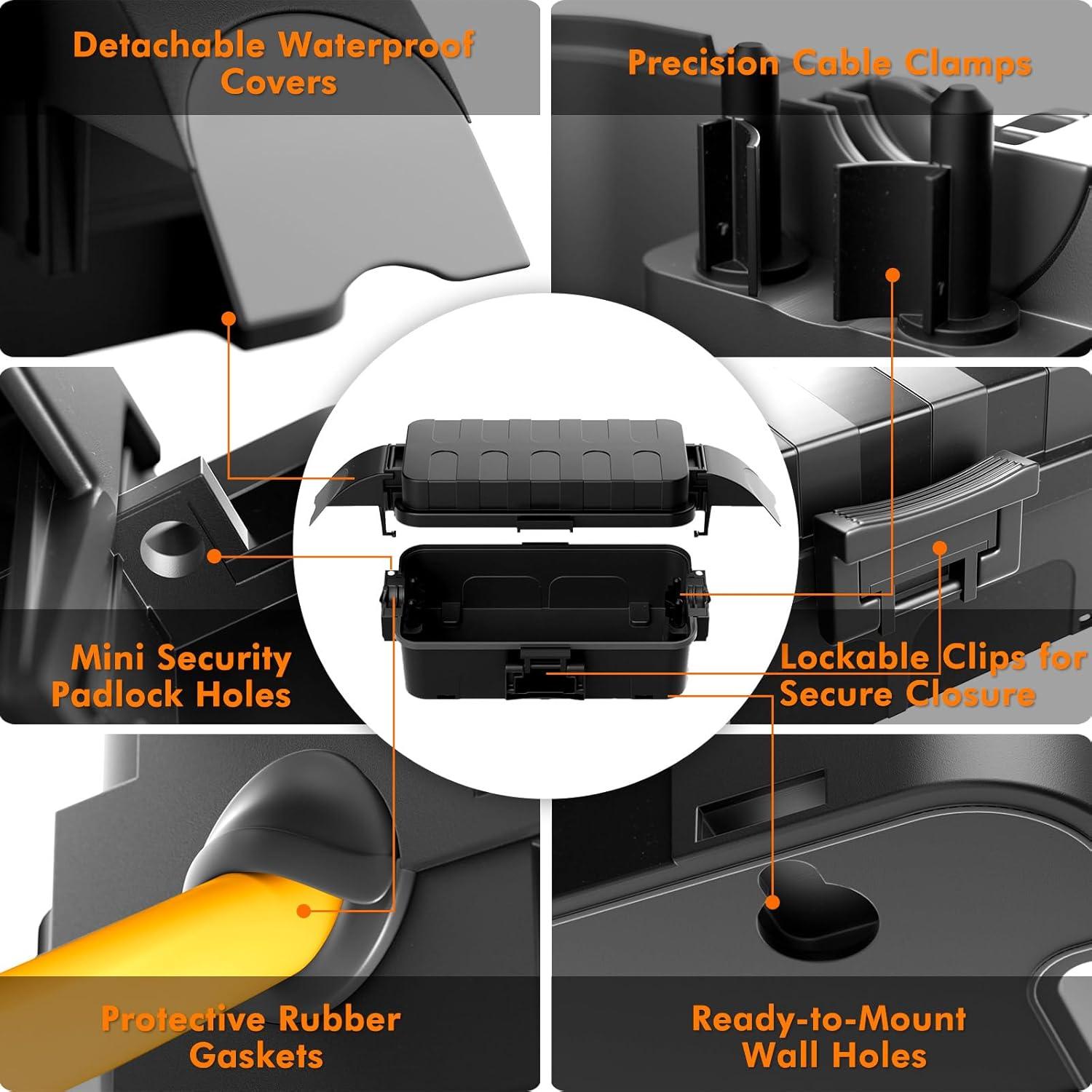 Detachable Waterproof Covers

Precision Cable Clamps

Mini Security Padlock Holes

Lockable Clips for Secure Closure

Protective Rubber Gaskets

Ready-to-Mount Wall Holes