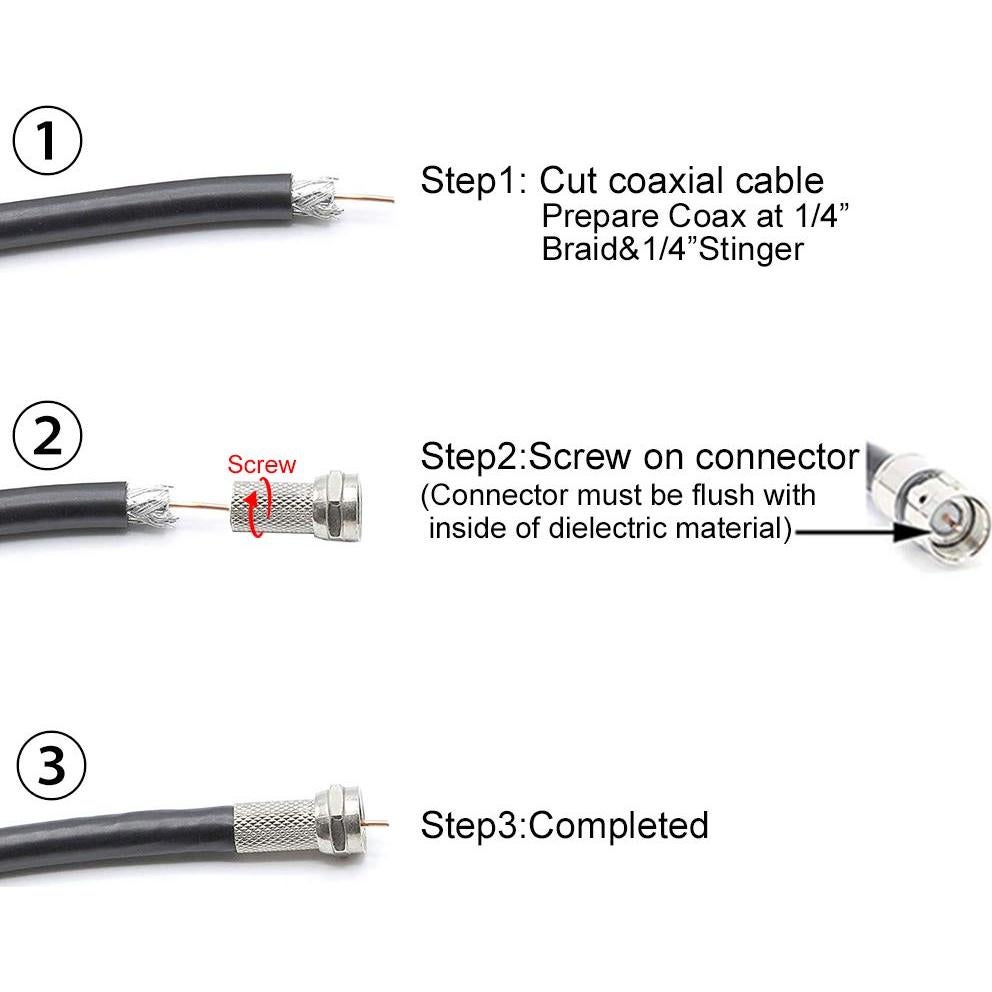 ①

Step1: Cut coaxial cable
Prepare Coax at 1/4”
Braid&1/4”Stinger

②

Screw

Step2:Screw on connector
(Connector must be flush with
inside of dielectric material)

③

Step3:Completed