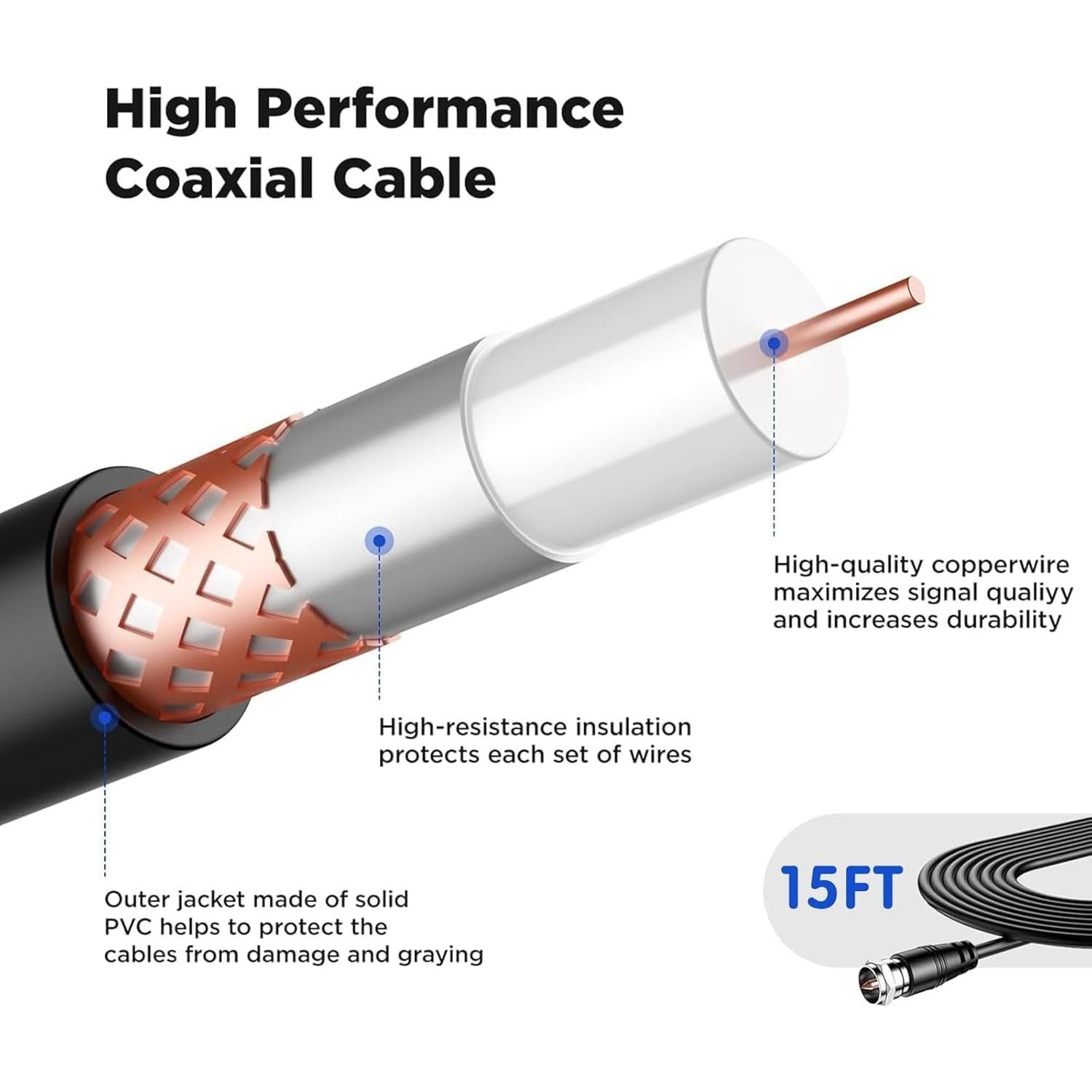 High Performance Coaxial Cable

High-quality copperwire maximizes signal qualiyy and increases durability

High-resistance insulation protects each set of wires

Outer jacket made of solid PVC helps to protect the cables from damage and graying

15FT