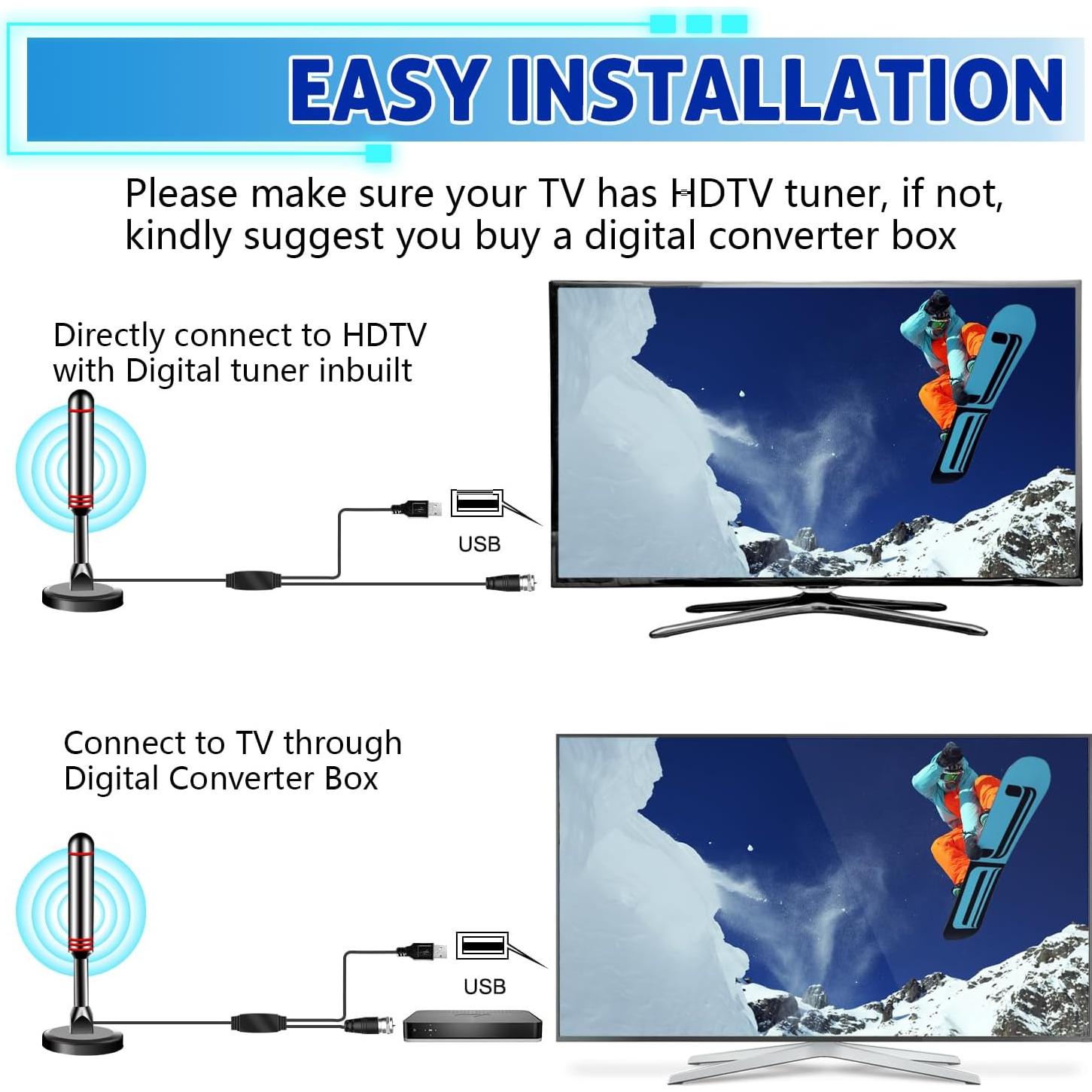 EASY INSTALLATION

Please make sure your TV has HDTV tuner, if not, kindly suggest you buy a digital converter box

Directly connect to HDTV with Digital tuner inbuilt

USB

Connect to TV through Digital Converter Box

USB