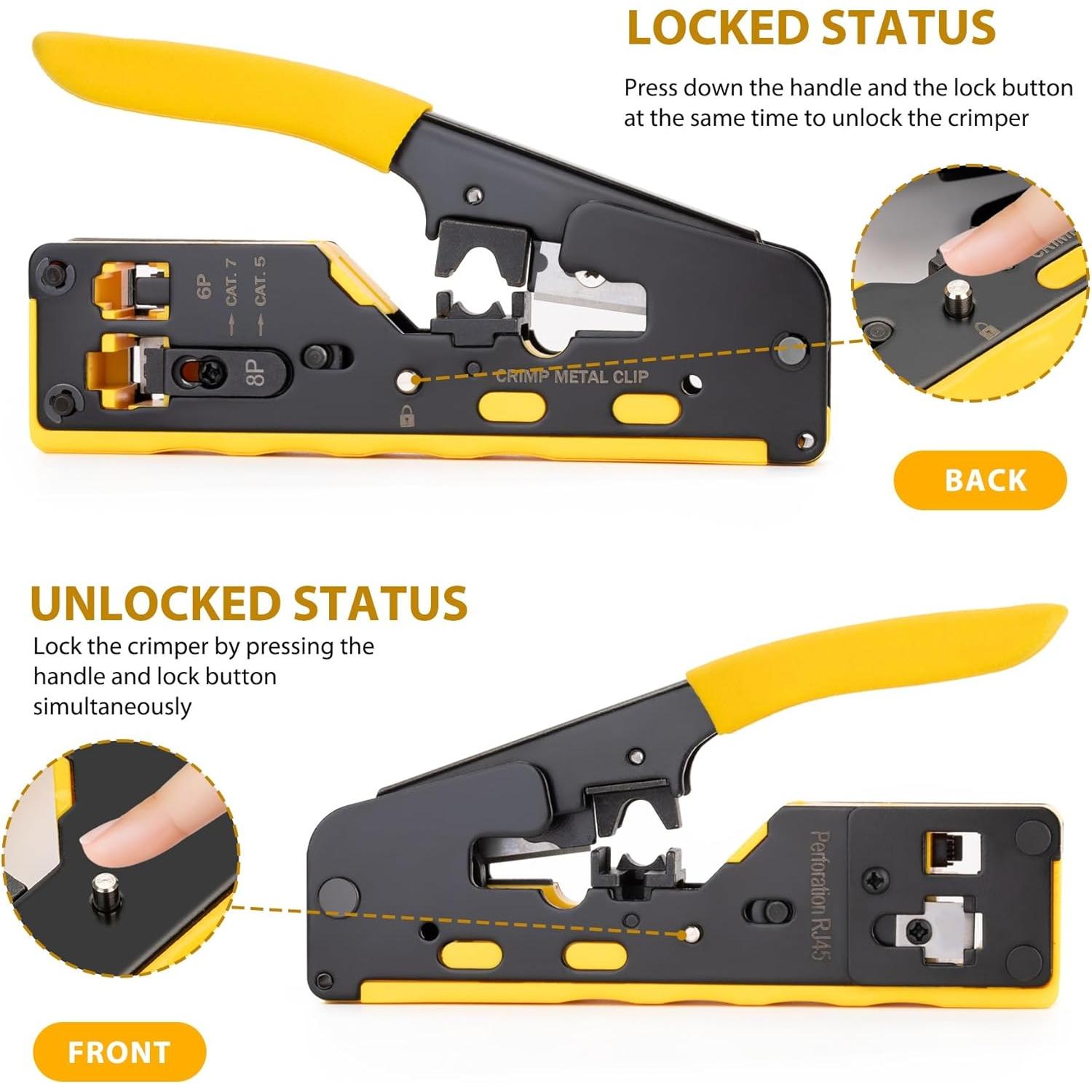 LOCKED STATUS

Press down the handle and the lock button at the same time to unlock the crimper

6P

CAT. 7

CAT. 5

8P

CRIMP METAL CLIP

BACK

UNLOCKED STATUS

Lock the crimper by pressing the handle and lock button simultaneously

Perforation RJ45

FRONT