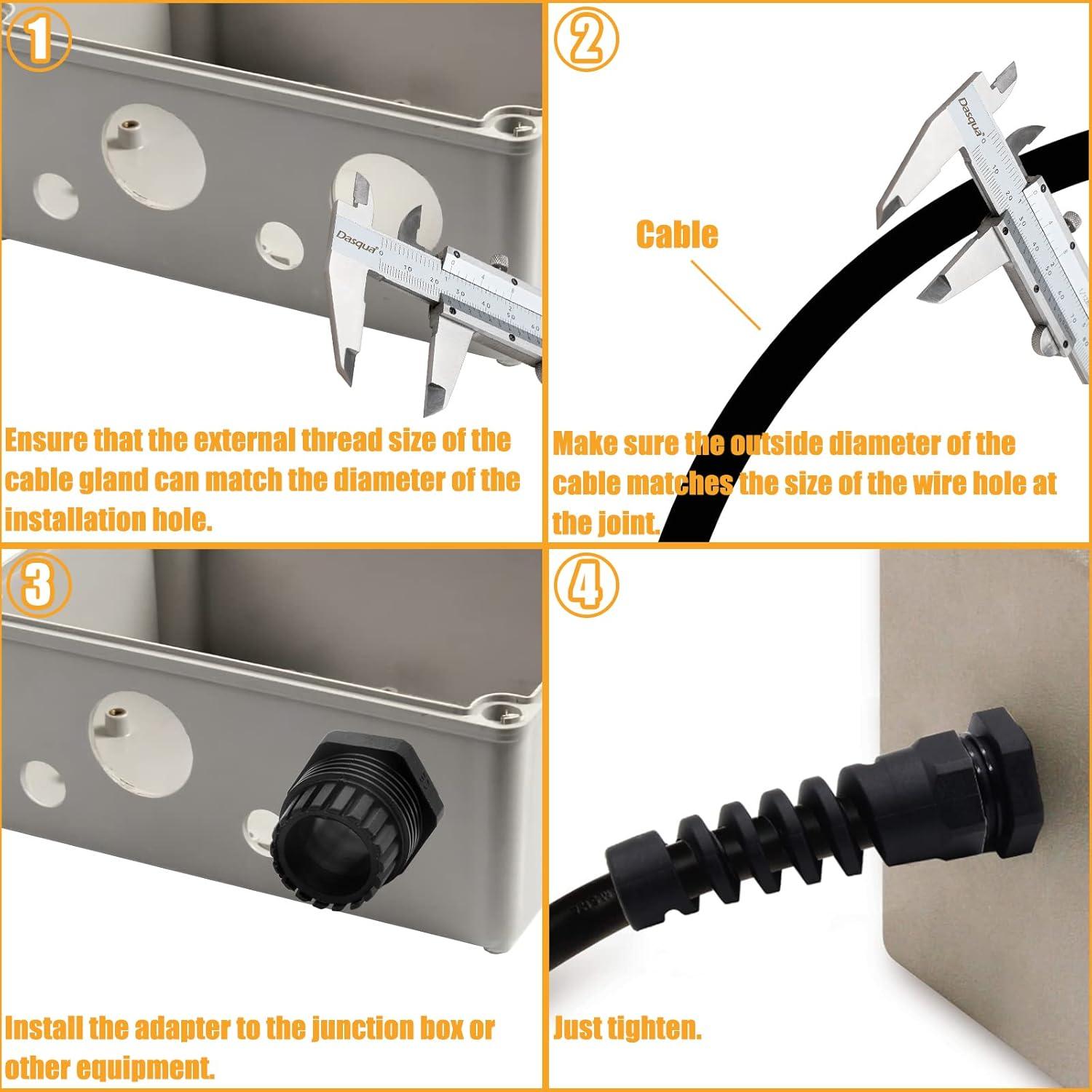 1

Dasqua

Ensure that the external thread size of the cable gland can match the diameter of the installation hole.

2

Dasqua

Cable

Make sure the outside diameter of the cable matches the size of the wire hole at the joint.

3

Install the adapter to the junction box or other equipment.

4

Just tighten.