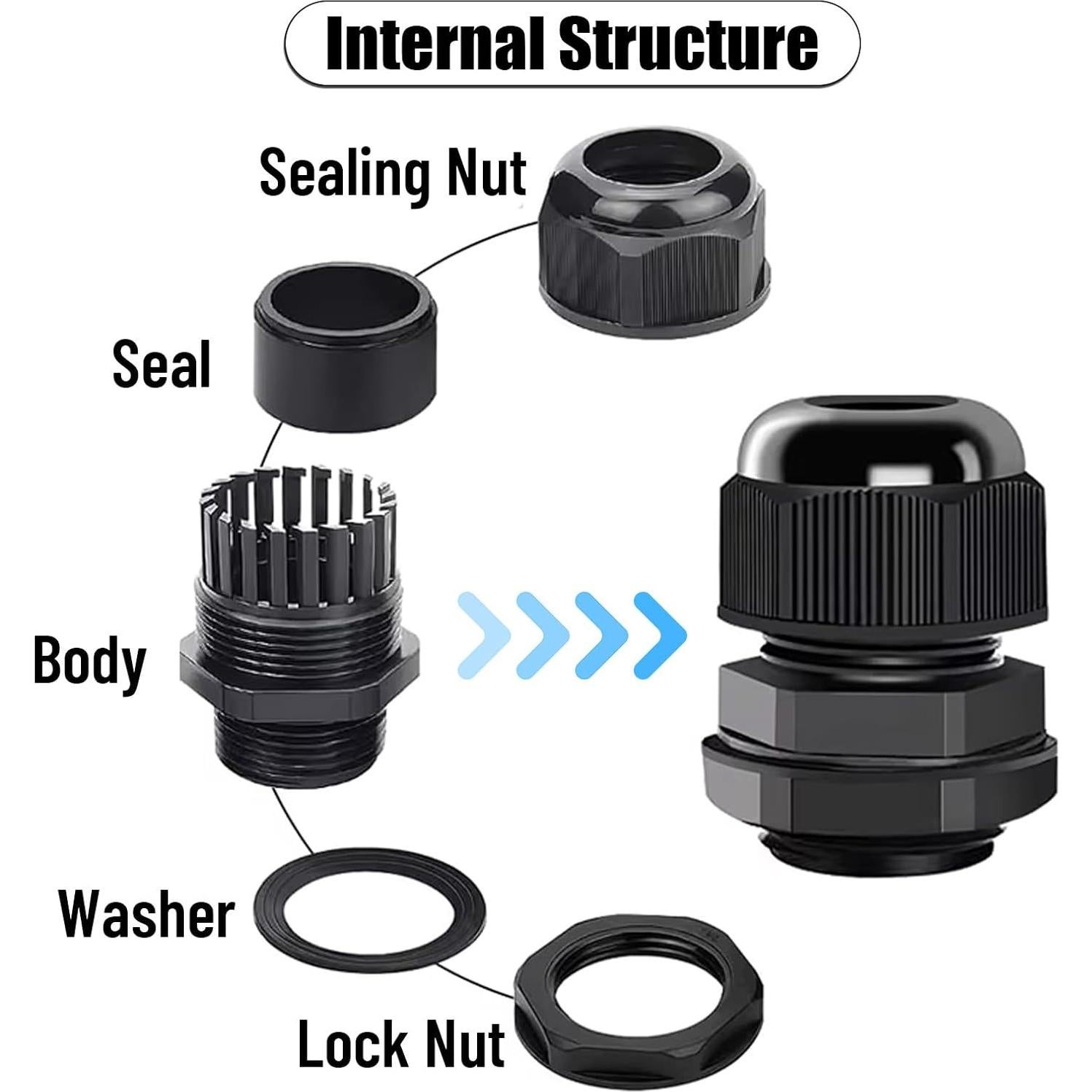 Internal Structure

Sealing Nut

Seal

Body

Washer

Lock Nut