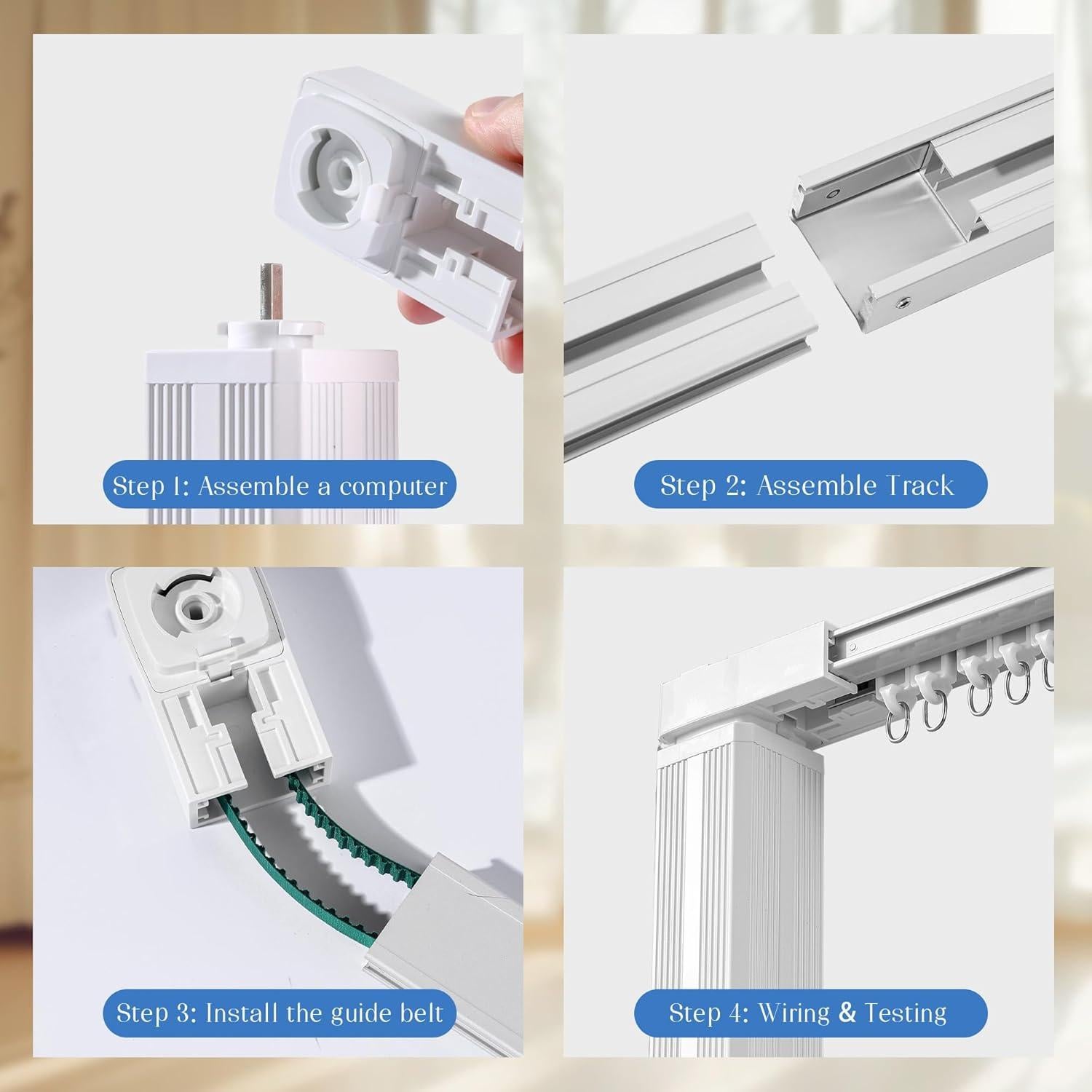 Step 1: Assemble a computer

Step 2: Assemble Track

Step 3: Install the guide belt

Step 4: Wiring & Testing