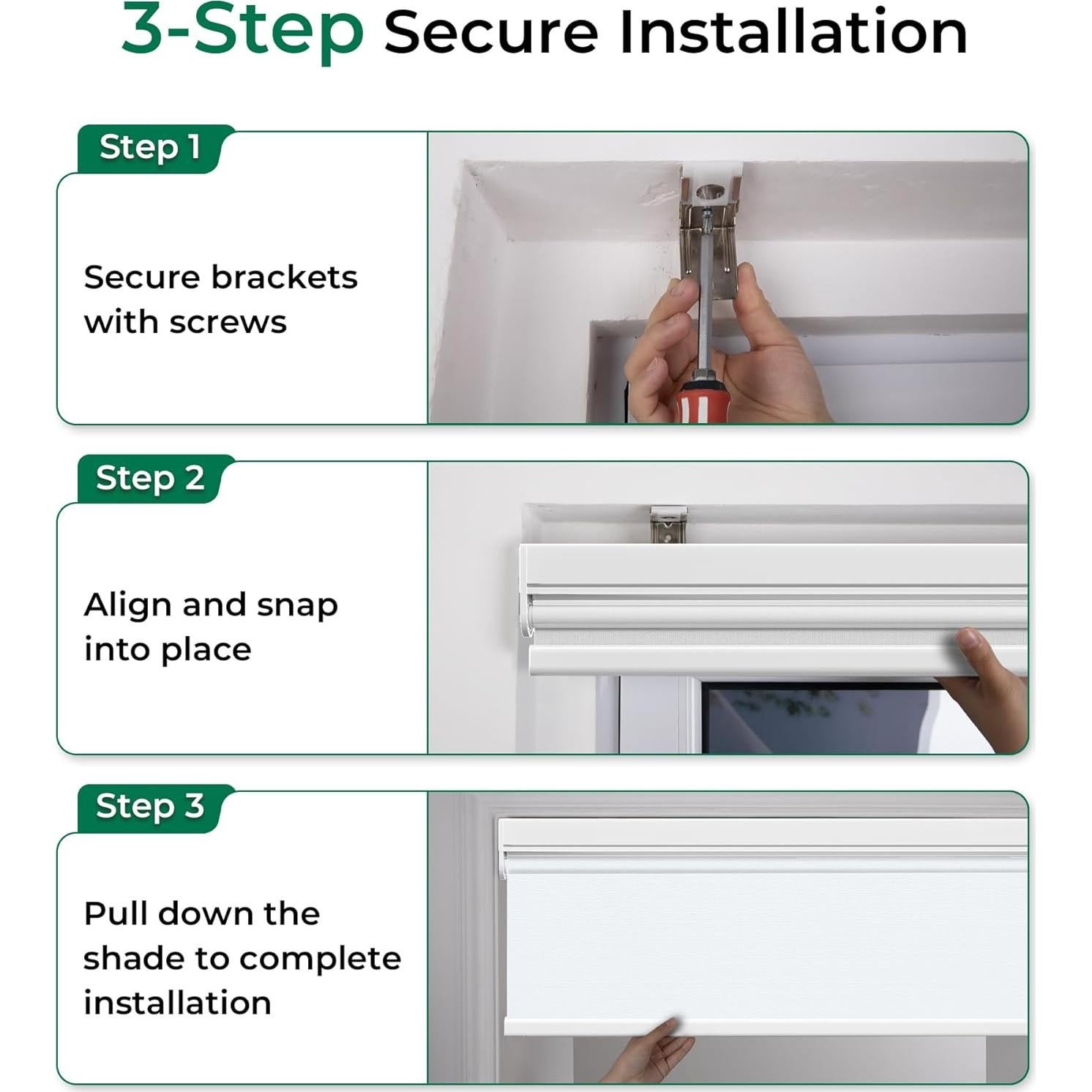 3-Step Secure Installation

Step 1

Secure brackets with screws

Step 2

Align and snap into place

Step 3

Pull down the shade to complete installation