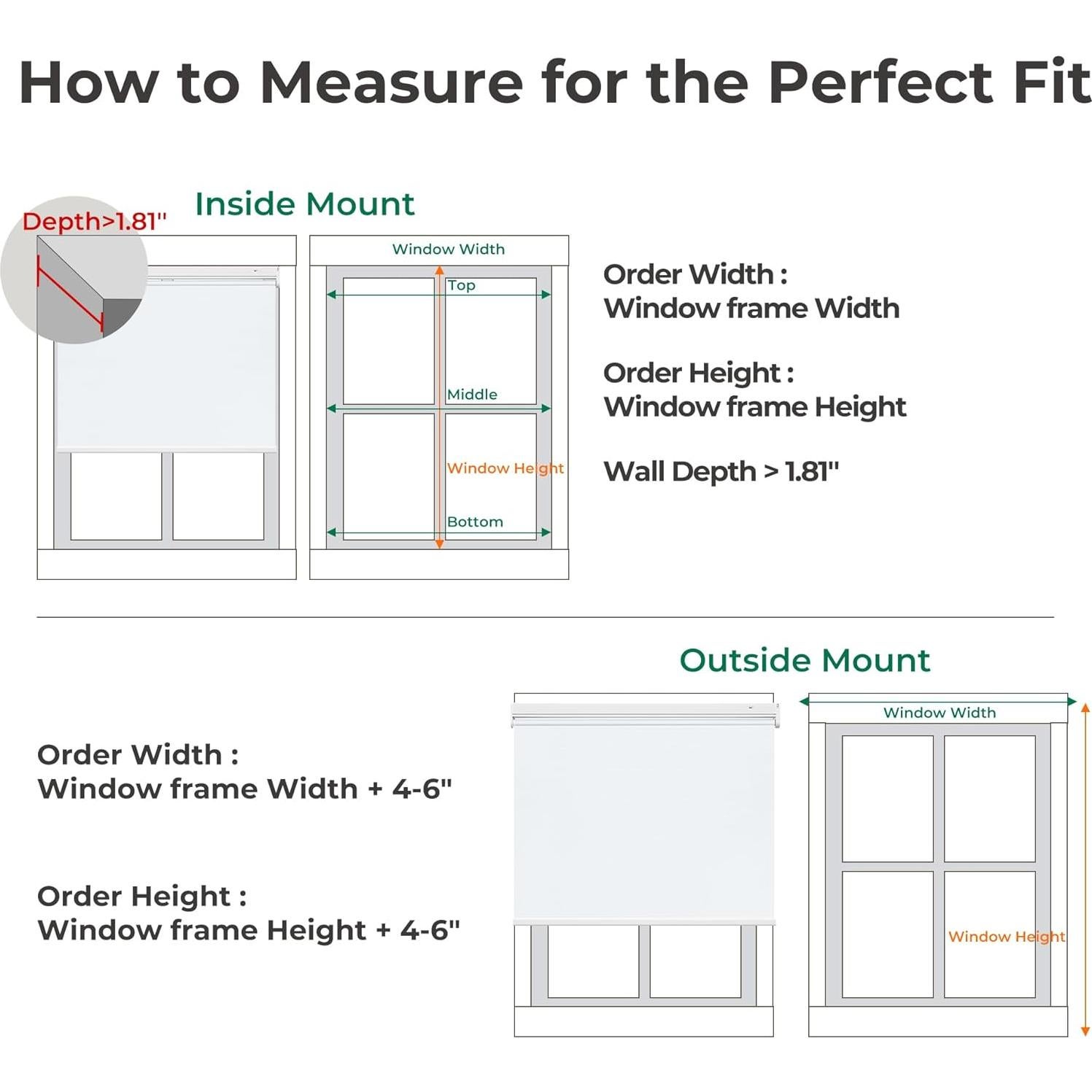 How to Measure for the Perfect Fit

Inside Mount

Depth>1.81"

Window Width

Top

Middle

Window Height

Bottom

Order Width :
Window frame Width

Order Height :
Window frame Height

Wall Depth > 1.81"

Outside Mount

Order Width :
Window frame Width + 4-6"

Order Height :
Window frame Height + 4-6"

Window Width

Window Height