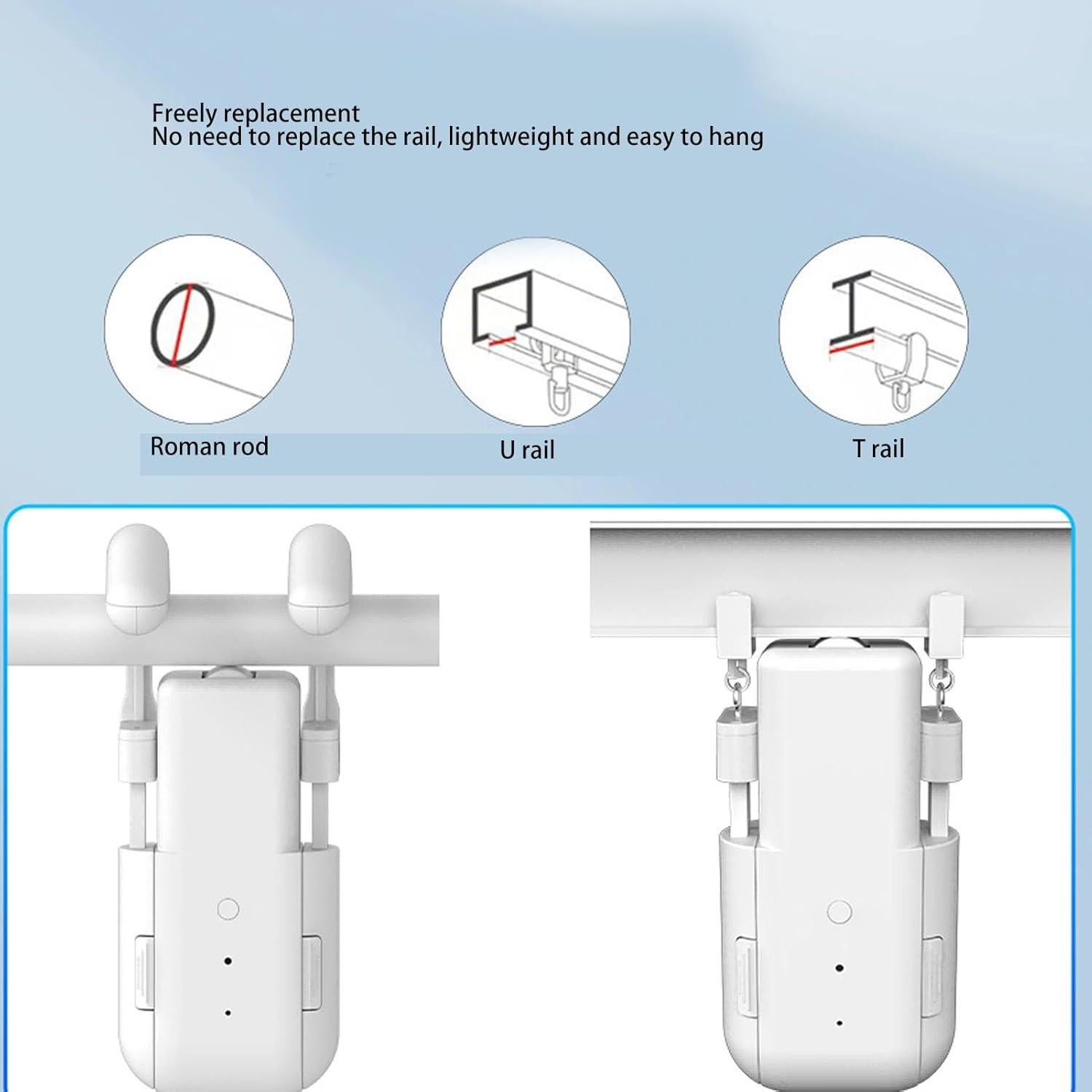 Freely replacement
No need to replace the rail, lightweight and easy to hang

Roman rod

U rail

T rail