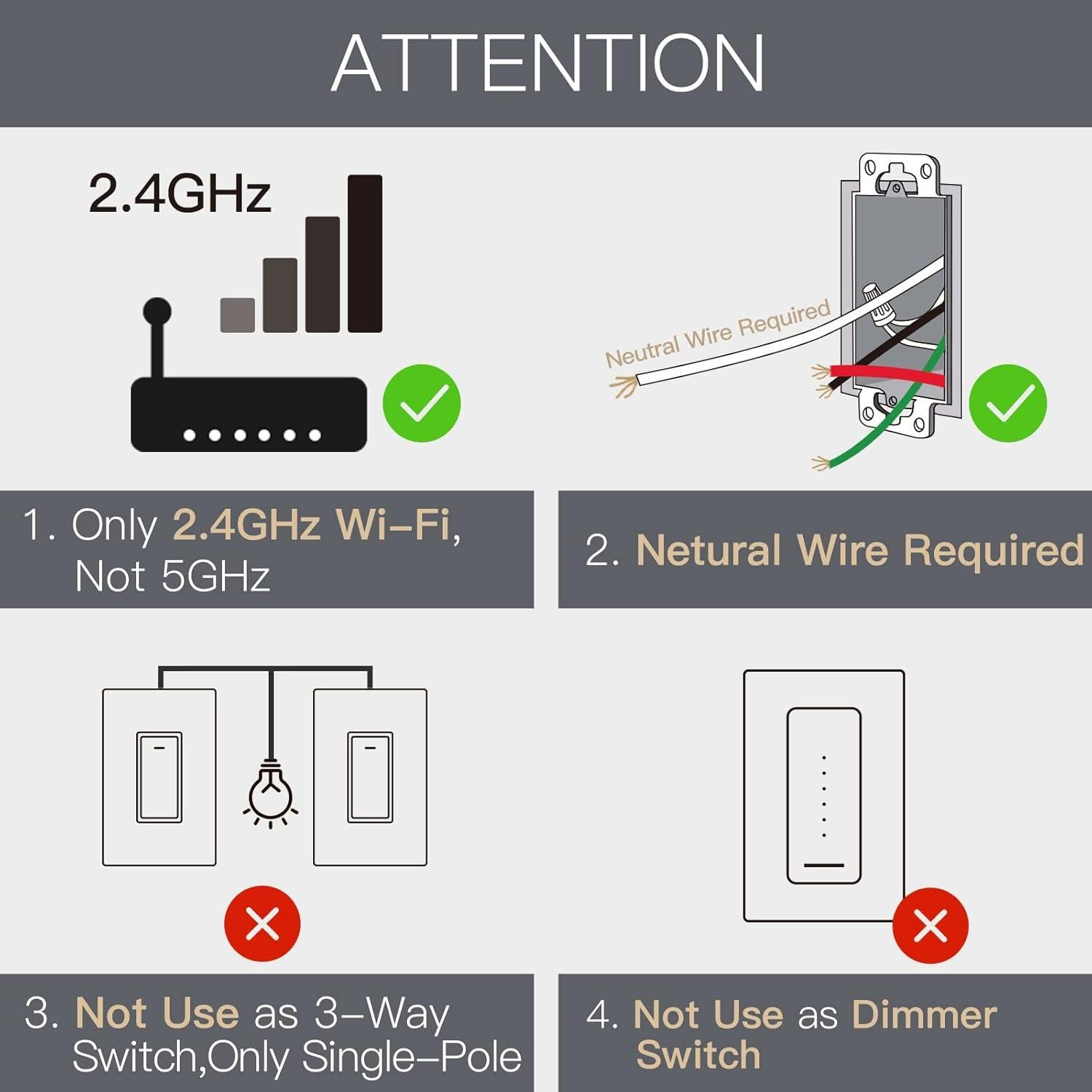 ATTENTION

2.4GHz

Neutral Wire Required

1. Only 2.4GHz Wi-Fi, Not 5GHz

2. Netural Wire Required

3. Not Use as 3-Way Switch,Only Single-Pole

4. Not Use as Dimmer Switch