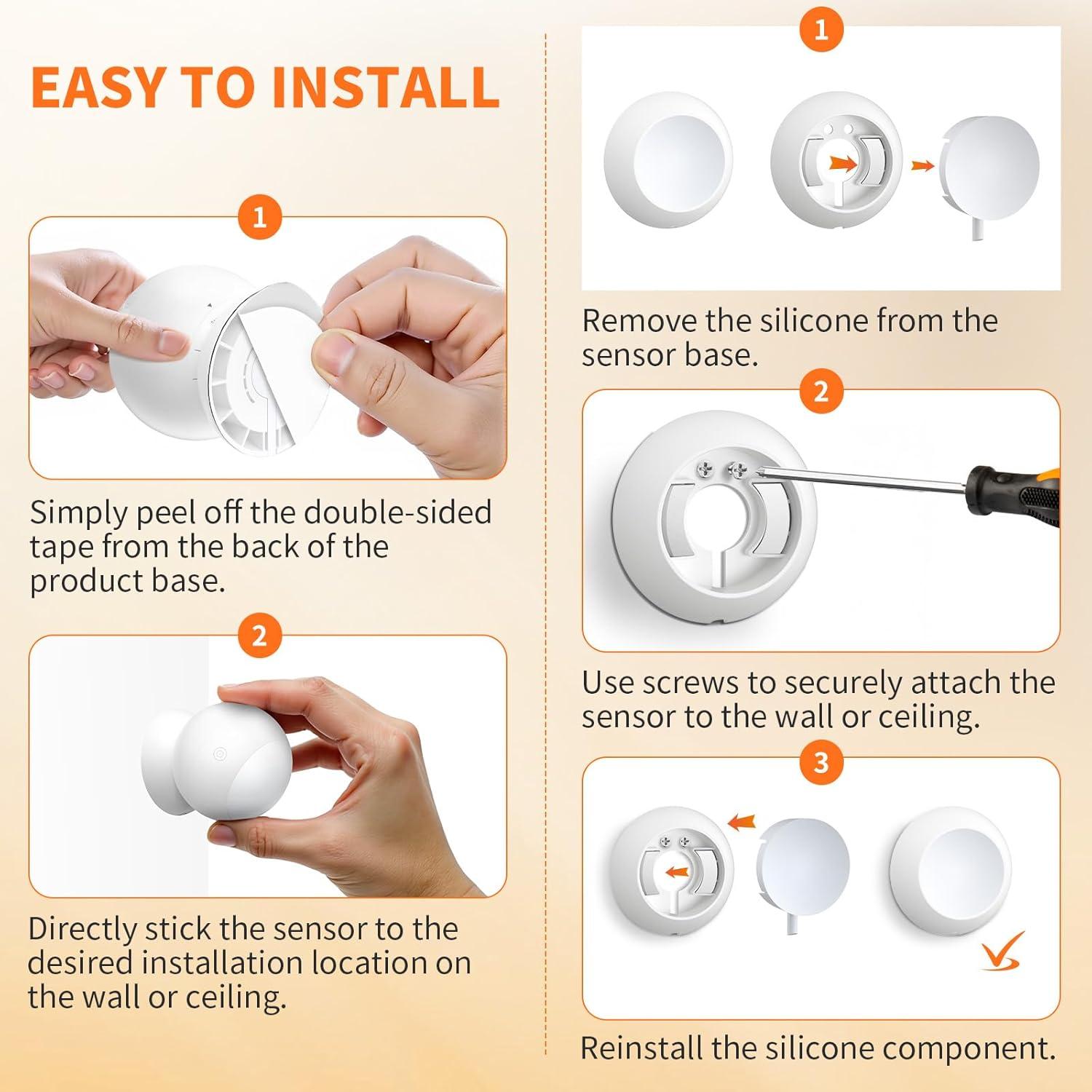 EASY TO INSTALL

1

Simply peel off the double-sided tape from the back of the product base.

2

Directly stick the sensor to the desired installation location on the wall or ceiling.

1

Remove the silicone from the sensor base.

2

Use screws to securely attach the sensor to the wall or ceiling.

3

Reinstall the silicone component.