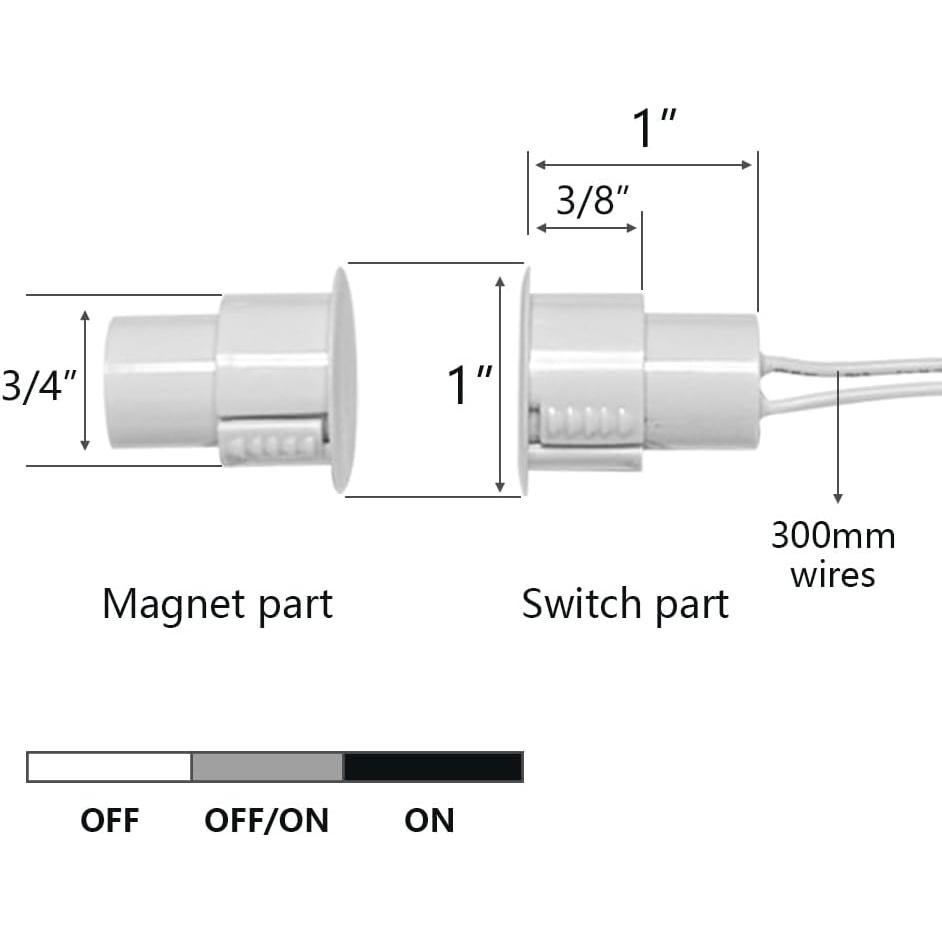 1″

3/8″

3/4″

1″

300mm wires

Magnet part

Switch part

OFF

OFF/ON

ON