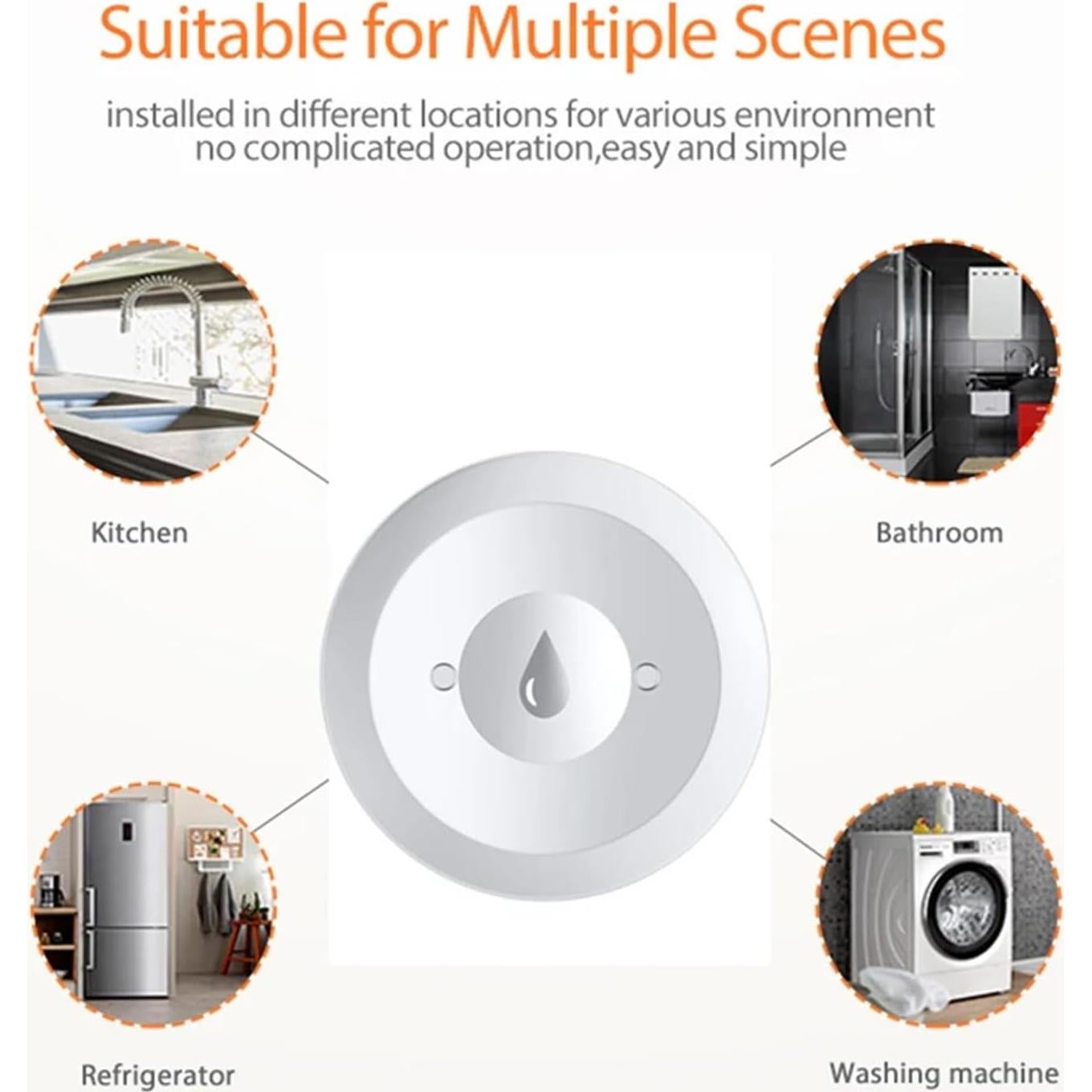 Suitable for Multiple Scenes

installed in different locations for various environment
no complicated operation,easy and simple

Kitchen

Bathroom

Refrigerator

Washing machine