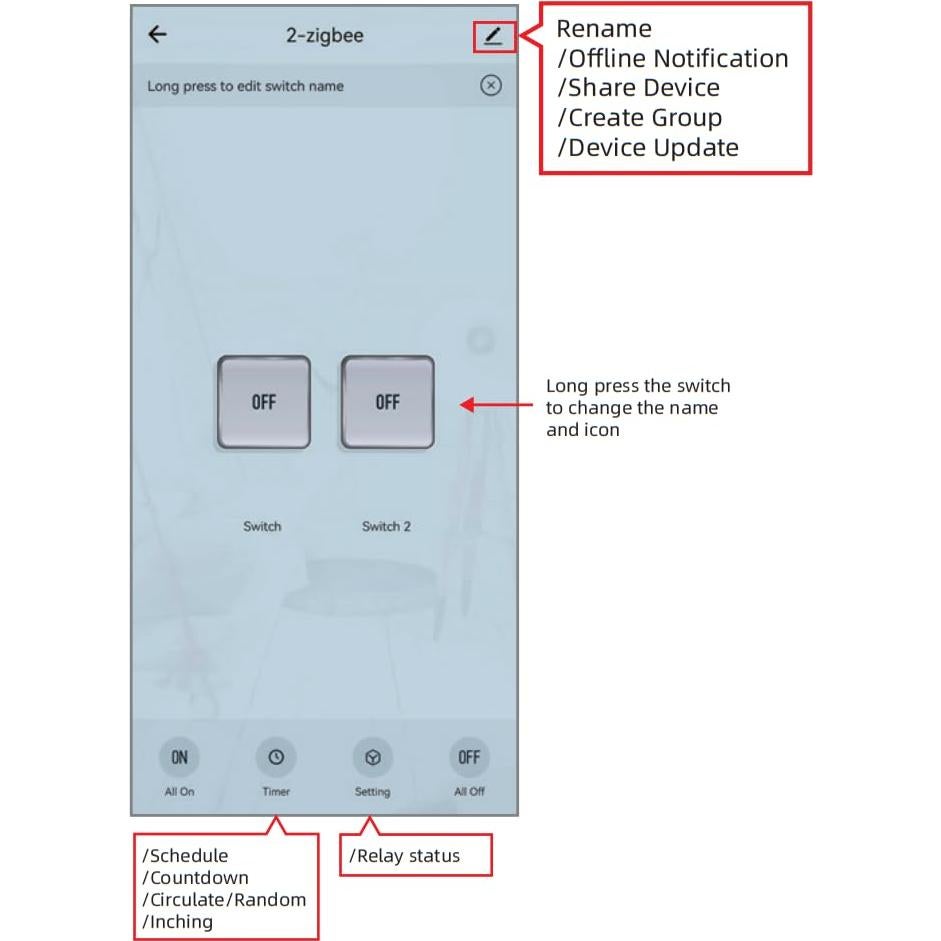 2-zigbee

Rename
/Offline Notification
/Share Device
/Create Group
/Device Update

Long press to edit switch name

OFF

OFF

Long press the switch to change the name and icon

Switch

Switch 2

ON
All On

Timer

Setting

OFF
All Off

/Schedule
/Countdown
/Circulate/Random
/Inching

/Relay status