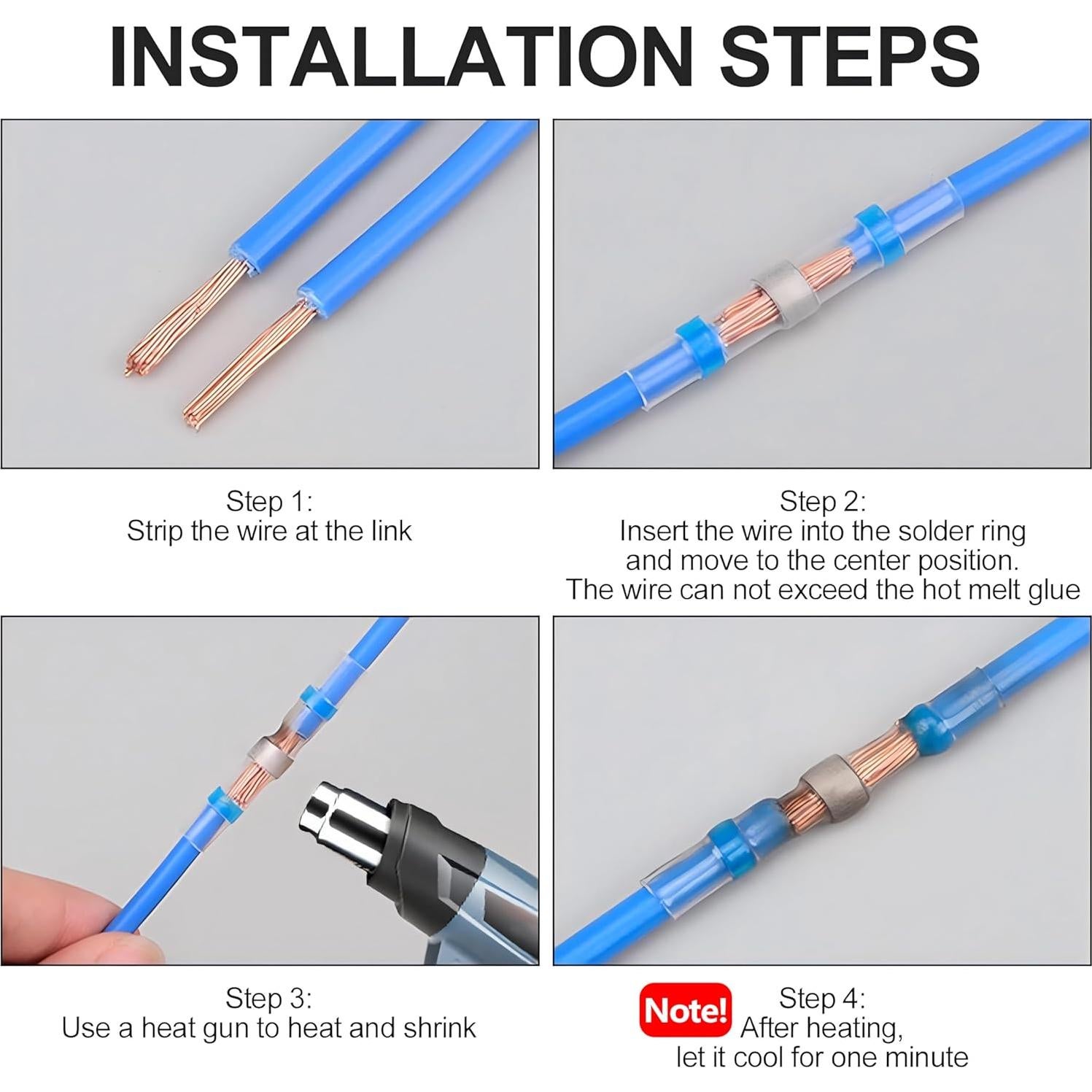 INSTALLATION STEPS

Step 1:
Strip the wire at the link

Step 2:
Insert the wire into the solder ring and move to the center position. The wire can not exceed the hot melt glue

Step 3:
Use a heat gun to heat and shrink

Note!

Step 4:
After heating, let it cool for one minute