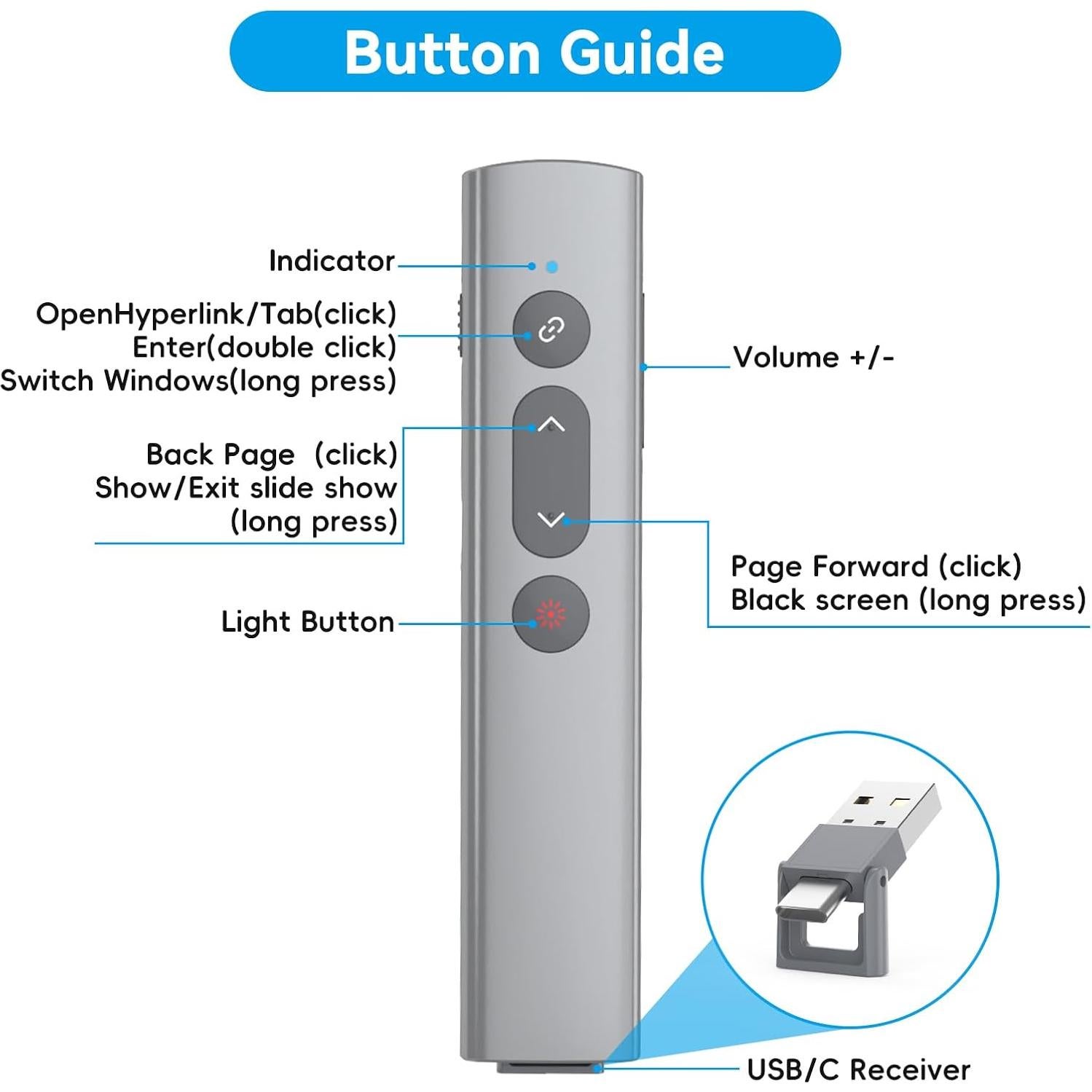 Button Guide

Indicator

OpenHyperlink/Tab(click)
Enter(double click)
Switch Windows(long press)

Volume +/-

Back Page (click)
Show/Exit slide show
(long press)

Page Forward (click)
Black screen (long press)

Light Button

USB/C Receiver