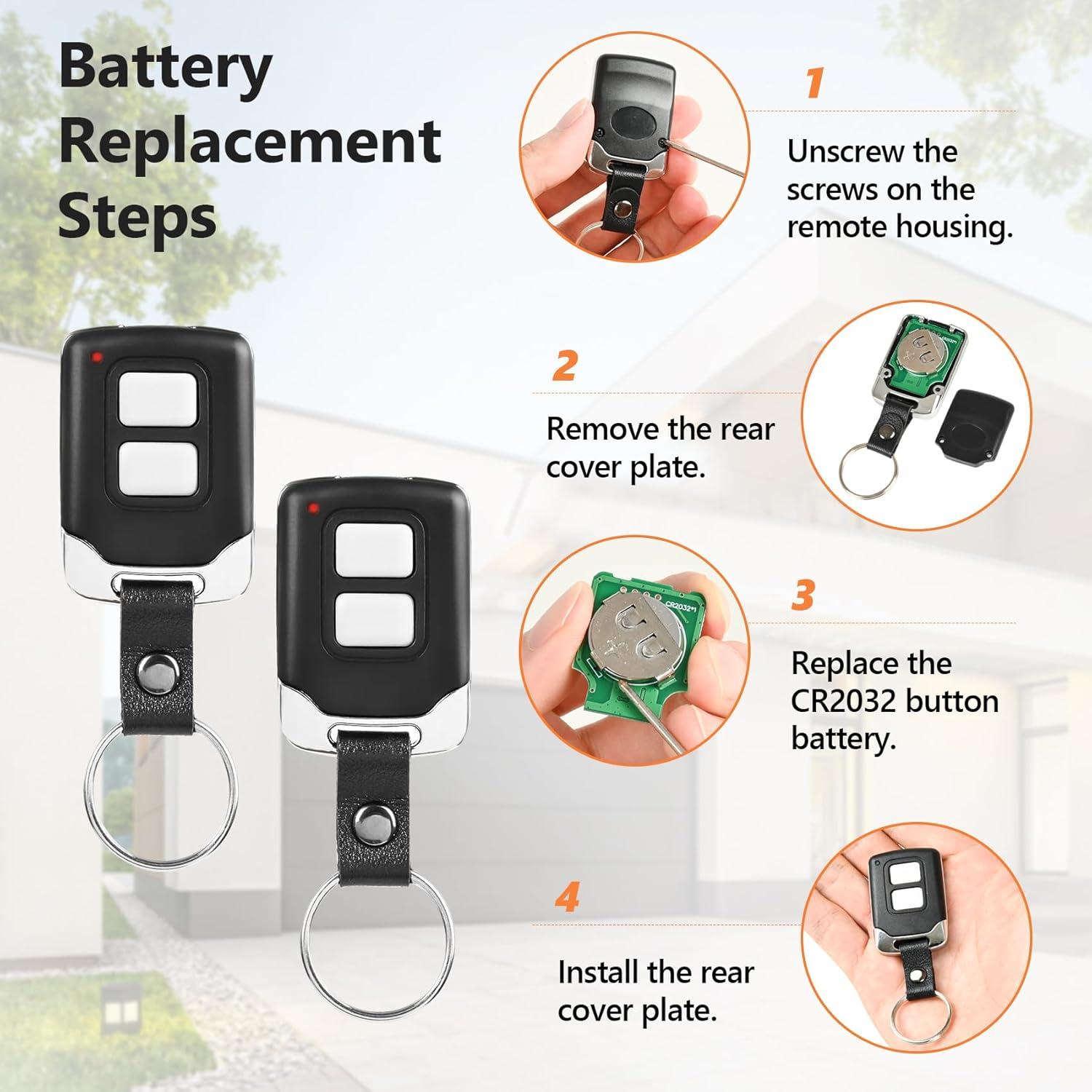 Battery Replacement Steps

1

Unscrew the screws on the remote housing.

2

Remove the rear cover plate.

CR2032*1

3

Replace the CR2032 button battery.

4

Install the rear cover plate.