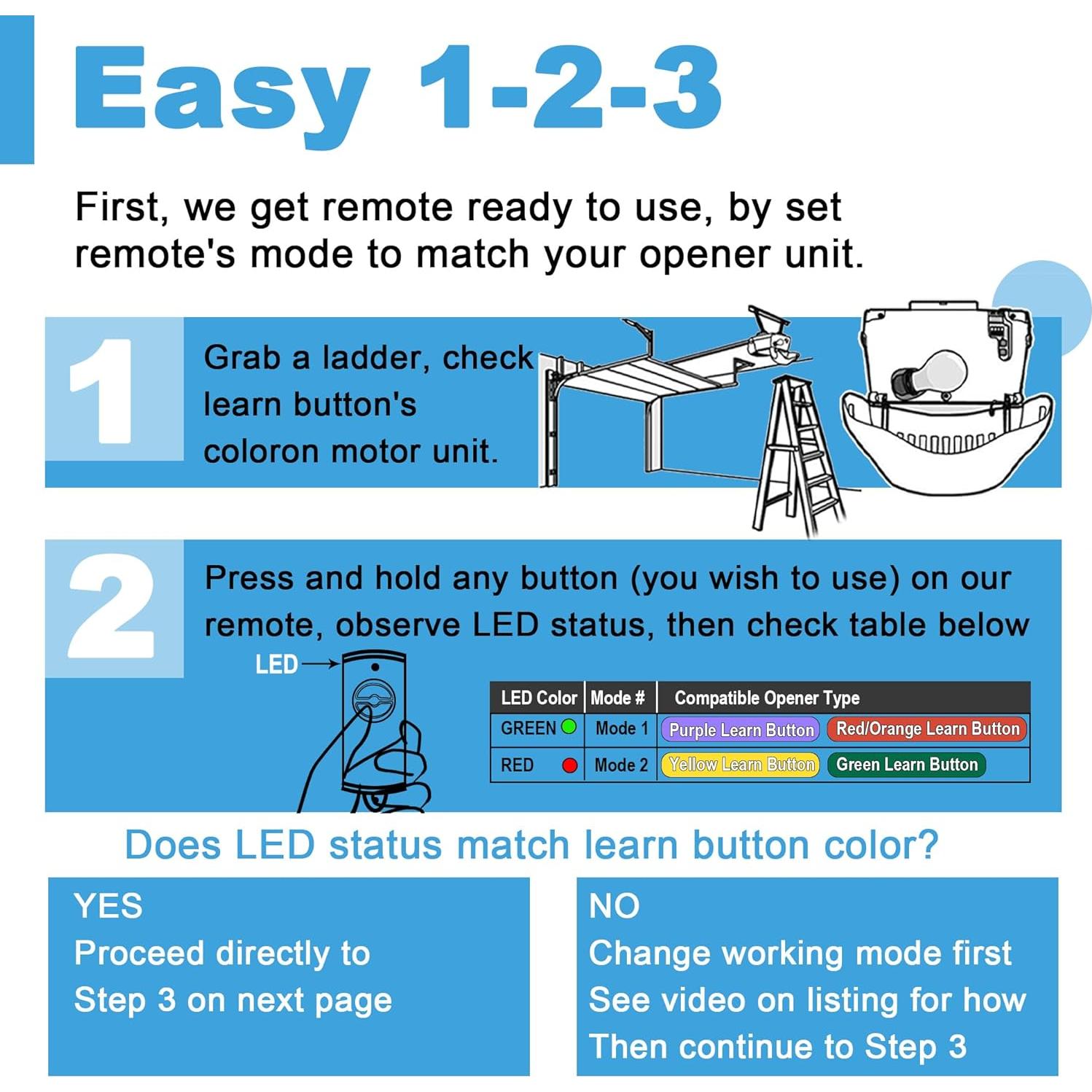 Easy 1-2-3

First, we get remote ready to use, by set remote's mode to match your opener unit.

1

Grab a ladder, check learn button's coloron motor unit.

2

Press and hold any button (you wish to use) on our remote, observe LED status, then check table below

LED

| LED Color | Mode # | Compatible Opener Type | |
|---|---|---|---|
| GREEN | Mode 1 | Purple Learn Button | Red/Orange Learn Button |
| RED | Mode 2 | Yellow Learn Button | Green Learn Button |

Does LED status match learn button color?

YES
Proceed directly to Step 3 on next page

NO
Change working mode first
See video on listing for how
Then continue to Step 3