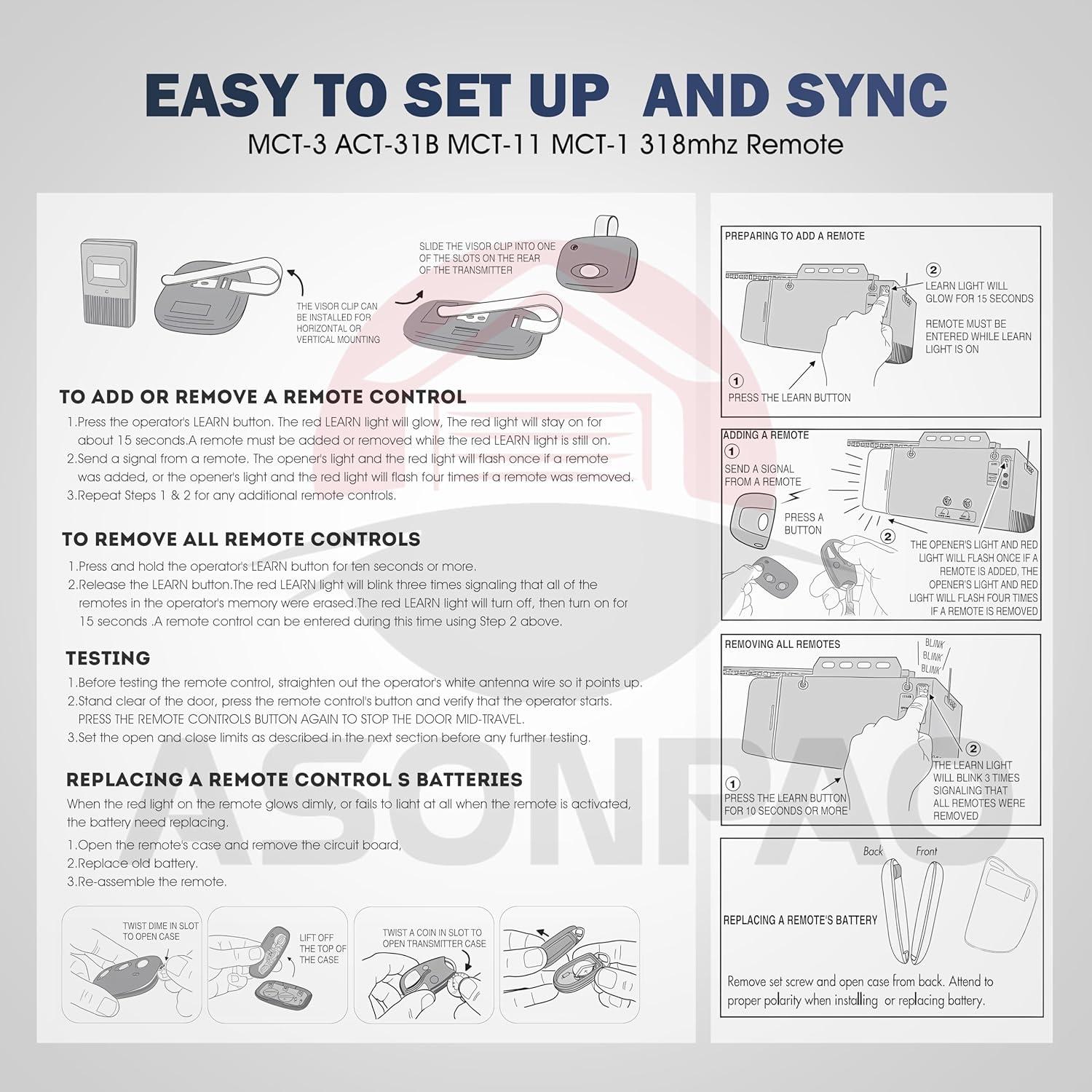 EASY TO SET UP AND SYNC

MCT-3 ACT-31B MCT-11 MCT-1 318mhz Remote

THE VISOR CLIP CAN BE INSTALLED FOR HORIZONTAL OR VERTICAL MOUNTING

SLIDE THE VISOR CLIP INTO ONE OF THE SLOTS ON THE REAR OF THE TRANSMITTER

TO ADD OR REMOVE A REMOTE CONTROL

1.Press the operator's LEARN button. The red LEARN light will glow, The red light will stay on for about 15 seconds.A remote must be added or removed while the red LEARN light is still on.
2.Send a signal from a remote. The opener's light and the red light will flash once if a remote was added, or the opener's light and the red light will flash four times if a remote was removed.
3.Repeat Steps 1 & 2 for any additional remote controls.

TO REMOVE ALL REMOTE CONTROLS

1.Press and hold the operator's LEARN button for ten seconds or more.
2.Release the LEARN button.The red LEARN light will blink three times signaling that all of the remotes in the operator's memory were erased.The red LEARN light will turn off, then turn on for 15 seconds .A remote control can be entered during this time using Step 2 above.

TESTING

1.Before testing the remote control, straighten out the operator's white antenna wire so it points up.
2.Stand clear of the door, press the remote control's button and verify that the operator starts. PRESS THE REMOTE CONTROLS BUTTON AGAIN TO STOP THE DOOR MID-TRAVEL.
3.Set the open and close limits as described in the next section before any further testing.

REPLACING A REMOTE CONTROL S BATTERIES

When the red light on the remote glows dimly, or fails to light at all when the remote is activated, the battery need replacing.
1.Open the remote's case and remove the circuit board,
2.Replace old battery.
3.Re-assemble the remote.

TWIST DIME IN SLOT TO OPEN CASE

LIFT OFF THE TOP OF THE CASE

TWIST A COIN IN SLOT TO OPEN TRANSMITTER CASE

PREPARING TO ADD A REMOTE
2 LEARN LIGHT WILL GLOW FOR 15 SECONDS
REMOTE MUST BE ENTERED WHILE LEARN LIGHT IS ON
1 PRESS THE LEARN BUTTON

ADDING A REMOTE
1 SEND A SIGNAL FROM A REMOTE
PRESS A BUTTON
2 THE OPENER'S LIGHT AND RED LIGHT WILL FLASH ONCE IF A REMOTE IS ADDED, THE OPENER'S LIGHT AND RED LIGHT WILL FLASH FOUR TIMES IF A REMOTE IS REMOVED

REMOVING ALL REMOTES
BLINK BLINK BLINK
2 THE LEARN LIGHT WILL BLINK 3 TIMES SIGNALING THAT ALL REMOTES WERE REMOVED
1 PRESS THE LEARN BUTTON FOR 10 SECONDS OR MORE

Back Front
REPLACING A REMOTE'S BATTERY
Remove set screw and open case from back. Attend to proper polarity when installing or replacing battery.

ASONPAO