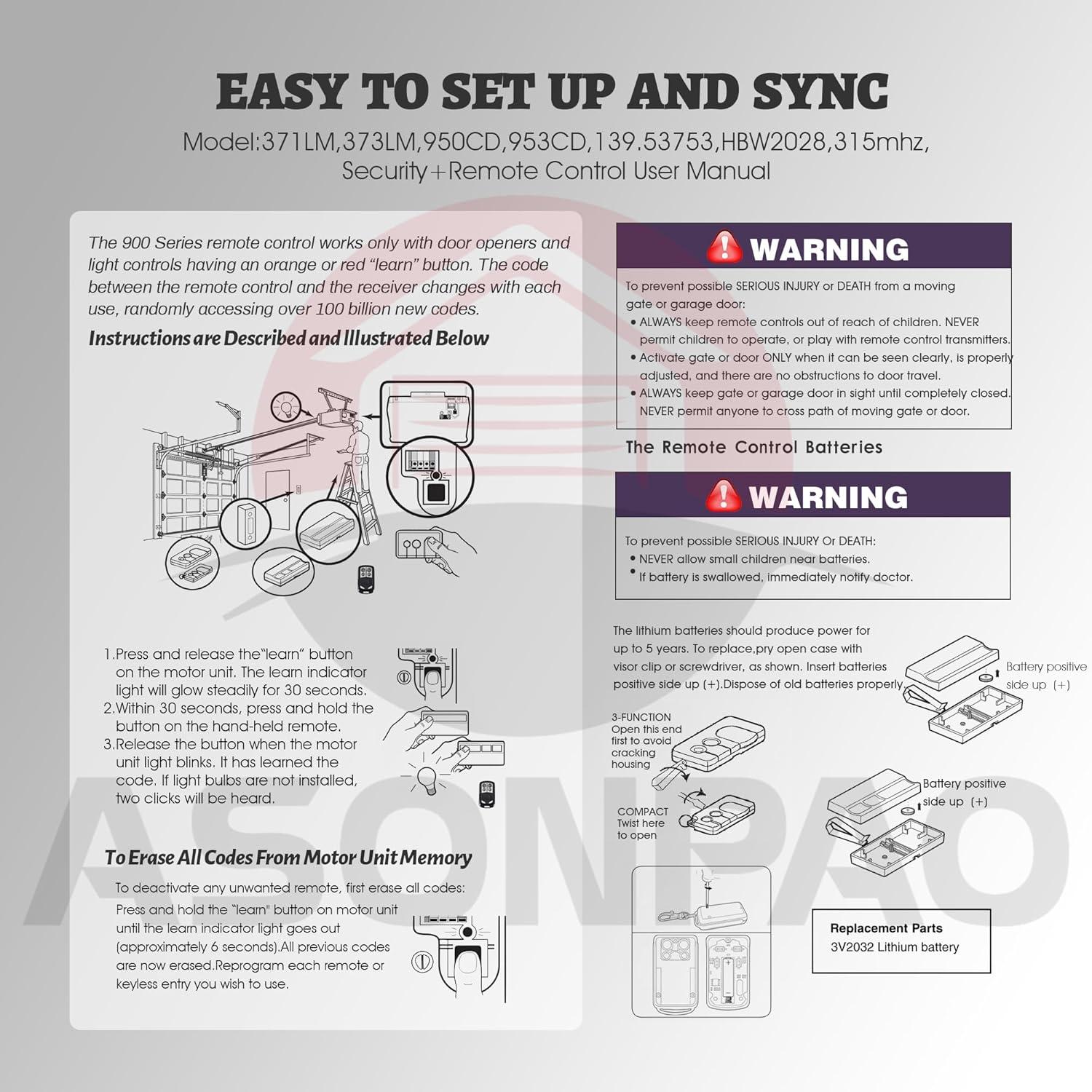 EASY TO SET UP AND SYNC

Model:371LM,373LM,950CD,953CD,139.53753,HBW2028,315mhz, Security+Remote Control User Manual

The 900 Series remote control works only with door openers and light controls having an orange or red "learn" button. The code between the remote control and the receiver changes with each use, randomly accessing over 100 billion new codes.

Instructions are Described and Illustrated Below

1.Press and release the"learn" button on the motor unit. The learn indicator light will glow steadily for 30 seconds.
2.Within 30 seconds, press and hold the button on the hand-held remote.
3.Release the button when the motor unit light blinks. It has learned the code. If light bulbs are not installed, two clicks will be heard.

To Erase All Codes From Motor Unit Memory

To deactivate any unwanted remote, first erase all codes:

Press and hold the "learn" button on motor unit until the learn indicator light goes out (approximately 6 seconds).All previous codes are now erased.Reprogram each remote or keyless entry you wish to use.

WARNING

To prevent possible SERIOUS INJURY or DEATH from a moving gate or garage door:
• ALWAYS keep remote controls out of reach of children. NEVER permit children to operate, or play with remote control transmitters.
• Activate gate or door ONLY when it can be seen clearly, is properly adjusted, and there are no obstructions to door travel.
• ALWAYS keep gate or garage door in sight until completely closed. NEVER permit anyone to cross path of moving gate or door.

The Remote Control Batteries

WARNING

To prevent possible SERIOUS INJURY Or DEATH:
• NEVER allow small children near batteries.
• If battery is swallowed, immediately notify doctor.

The lithium batteries should produce power for up to 5 years. To replace,pry open case with visor clip or screwdriver, as shown. Insert batteries positive side up (+).Dispose of old batteries properly.

Battery positive side up (+)

3-FUNCTION
Open this end first to avoid cracking housing

COMPACT
Twist here to open

Battery positive side up (+)

Replacement Parts
3V2032 Lithium battery

ASONPAO