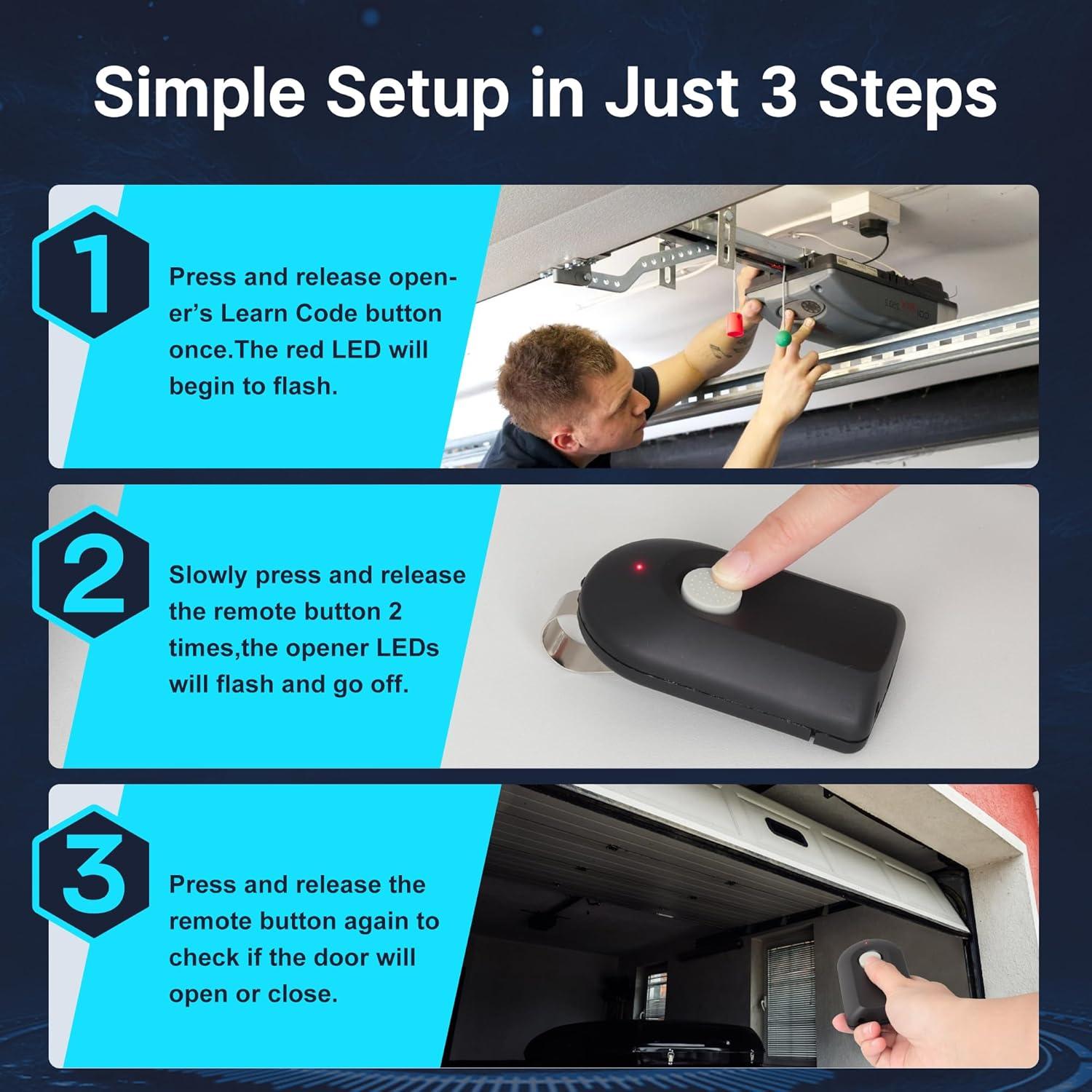 Simple Setup in Just 3 Steps

1

Press and release opener's Learn Code button once.The red LED will begin to flash.

2

Slowly press and release the remote button 2 times,the opener LEDs will flash and go off.

3

Press and release the remote button again to check if the door will open or close.