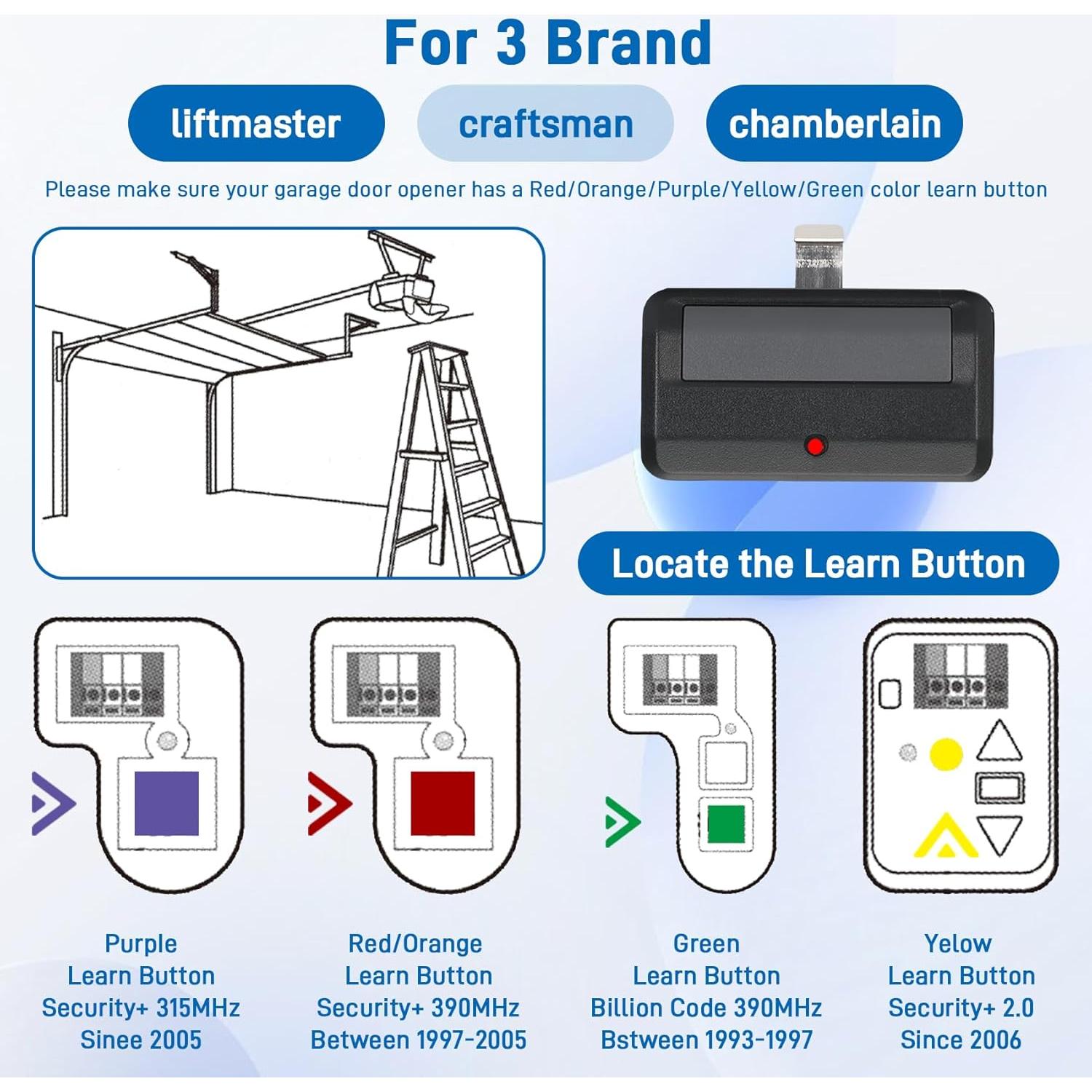 For 3 Brand

liftmaster

craftsman

chamberlain

Please make sure your garage door opener has a Red/Orange/Purple/Yellow/Green color learn button

Locate the Learn Button

Purple
Learn Button
Security+ 315MHz
Sinee 2005

Red/Orange
Learn Button
Security+ 390MHz
Between 1997-2005

Green
Learn Button
Billion Code 390MHz
Bstween 1993-1997

Yelow
Learn Button
Security+ 2.0
Since 2006