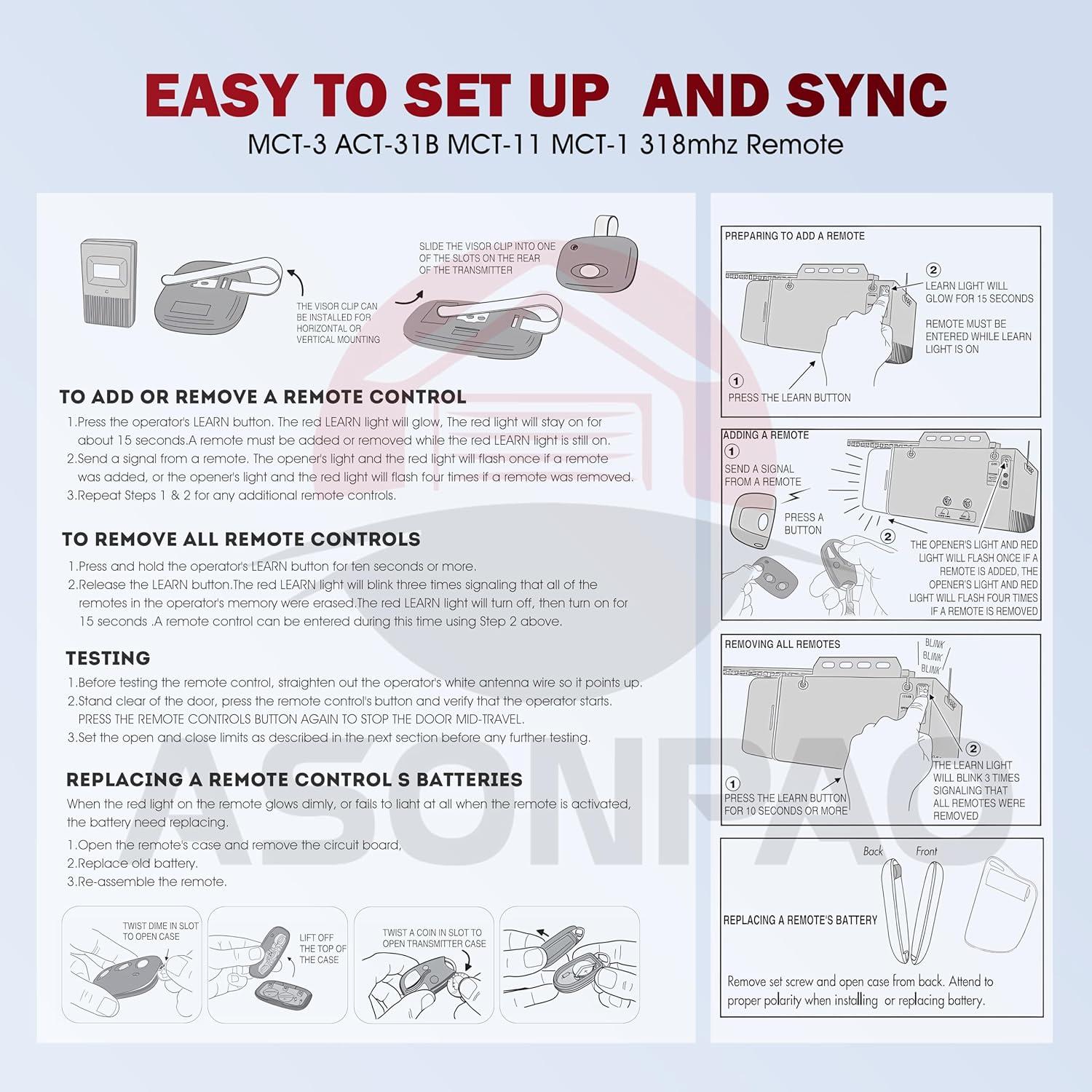 EASY TO SET UP AND SYNC
MCT-3 ACT-31B MCT-11 MCT-1 318mhz Remote

THE VISOR CLIP CAN BE INSTALLED FOR HORIZONTAL OR VERTICAL MOUNTING

SLIDE THE VISOR CLIP INTO ONE OF THE SLOTS ON THE REAR OF THE TRANSMITTER

TO ADD OR REMOVE A REMOTE CONTROL
1.Press the operator's LEARN button. The red LEARN light will glow, The red light will stay on for about 15 seconds.A remote must be added or removed while the red LEARN light is still on.
2.Send a signal from a remote. The opener's light and the red light will flash once if a remote was added, or the opener's light and the red light will flash four times if a remote was removed.
3.Repeat Steps 1 & 2 for any additional remote controls.

TO REMOVE ALL REMOTE CONTROLS
1.Press and hold the operator's LEARN button for ten seconds or more.
2.Release the LEARN button.The red LEARN light will blink three times signaling that all of the remotes in the operator's memory were erased.The red LEARN light will turn off, then turn on for 15 seconds .A remote control can be entered during this time using Step 2 above.

TESTING
1.Before testing the remote control, straighten out the operator's white antenna wire so it points up.
2.Stand clear of the door, press the remote control's button and verify that the operator starts. PRESS THE REMOTE CONTROLS BUTTON AGAIN TO STOP THE DOOR MID-TRAVEL.
3.Set the open and close limits as described in the next section before any further testing.

REPLACING A REMOTE CONTROL S BATTERIES
When the red light on the remote glows dimly, or fails to light at all when the remote is activated, the battery need replacing.
1.Open the remote's case and remove the circuit board,
2.Replace old battery.
3.Re-assemble the remote.

TWIST DIME IN SLOT TO OPEN CASE

LIFT OFF THE TOP OF THE CASE

TWIST A COIN IN SLOT TO OPEN TRANSMITTER CASE

ASONPAO

PREPARING TO ADD A REMOTE
2 LEARN LIGHT WILL GLOW FOR 15 SECONDS
REMOTE MUST BE ENTERED WHILE LEARN LIGHT IS ON
1 PRESS THE LEARN BUTTON

ADDING A REMOTE
1 SEND A SIGNAL FROM A REMOTE
PRESS A BUTTON
2 THE OPENER'S LIGHT AND RED LIGHT WILL FLASH ONCE IF A REMOTE IS ADDED, THE OPENER'S LIGHT AND RED LIGHT WILL FLASH FOUR TIMES IF A REMOTE IS REMOVED

REMOVING ALL REMOTES
BLINK
BLINK
BLINK
1 PRESS THE LEARN BUTTON FOR 10 SECONDS OR MORE
2 THE LEARN LIGHT WILL BLINK 3 TIMES SIGNALING THAT ALL REMOTES WERE REMOVED

Back Front
REPLACING A REMOTE'S BATTERY
Remove set screw and open case from back. Attend to proper polarity when installing or replacing battery.