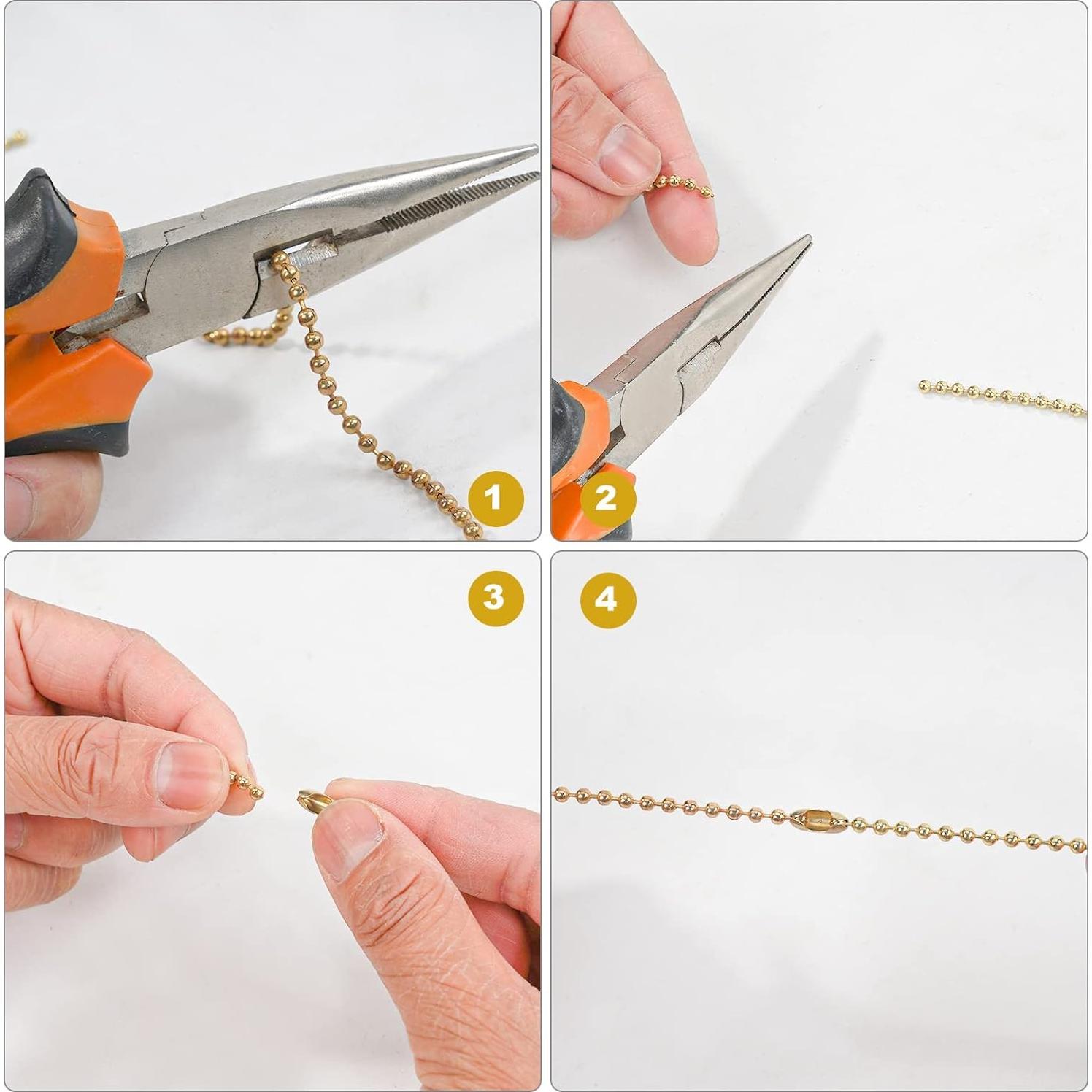 1
2
3
4