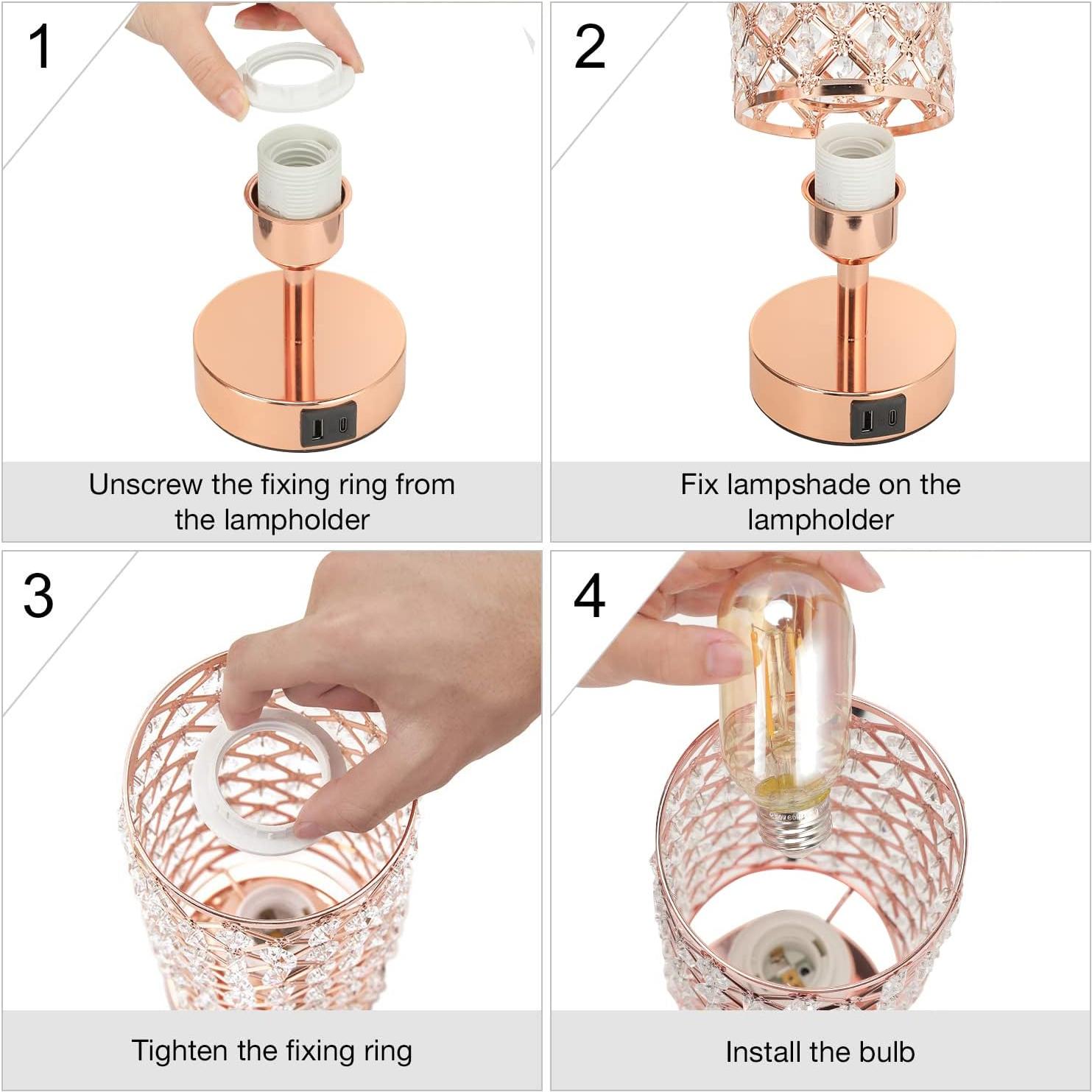 1

Unscrew the fixing ring from the lampholder

2

Fix lampshade on the lampholder

3

Tighten the fixing ring

4

Install the bulb