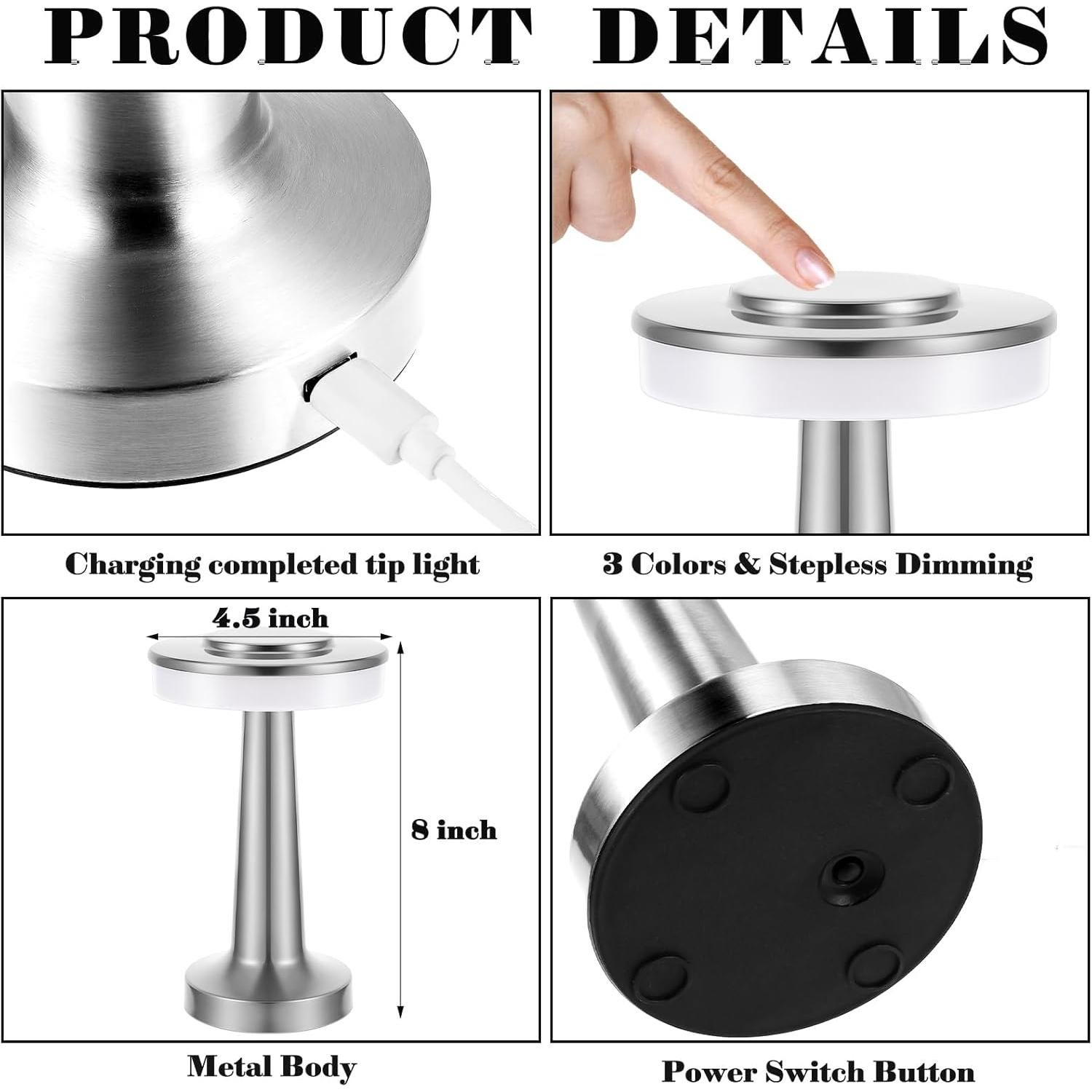 PRODUCT DETAILS

Charging completed tip light

3 Colors & Stepless Dimming

4.5 inch

8 inch

Metal Body

Power Switch Button