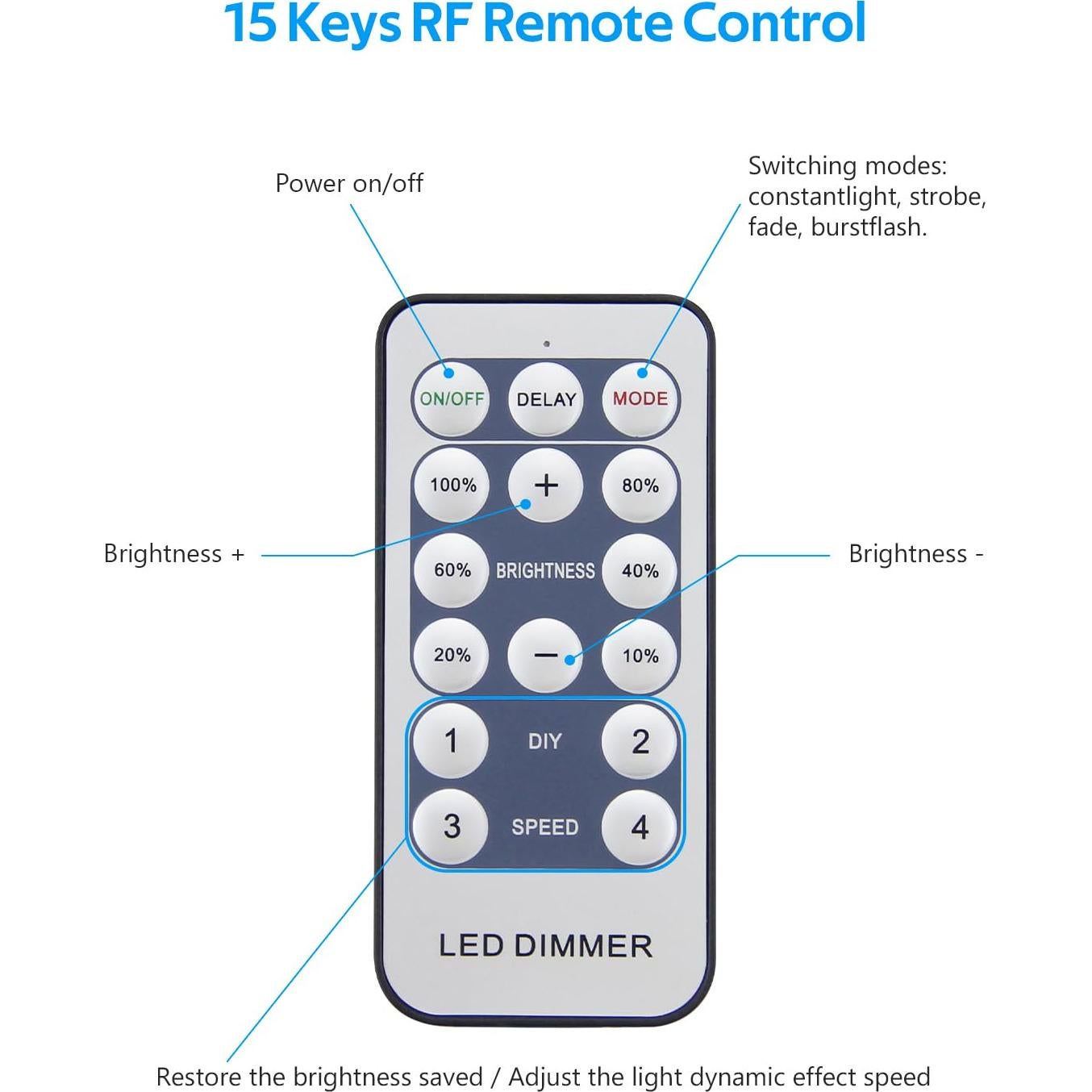 15 Keys RF Remote Control

Power on/off

Switching modes: constantlight, strobe, fade, burstflash.

ON/OFF DELAY MODE

100% + 80%

Brightness +

60% BRIGHTNESS 40%

Brightness -

20% − 10%

1 DIY 2

3 SPEED 4

LED DIMMER

Restore the brightness saved / Adjust the light dynamic effect speed