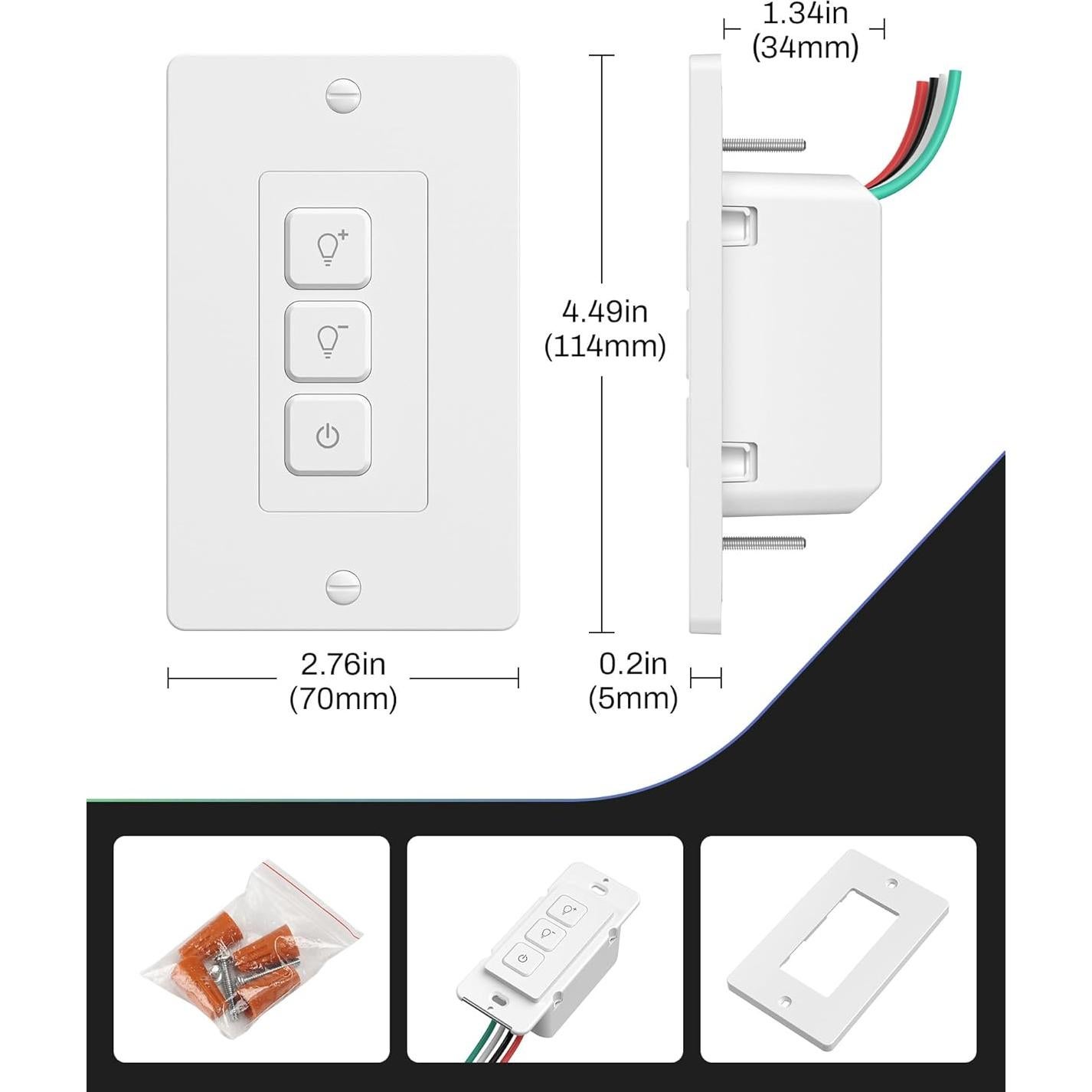 1.34in
(34mm)

4.49in
(114mm)

2.76in
(70mm)

0.2in
(5mm)