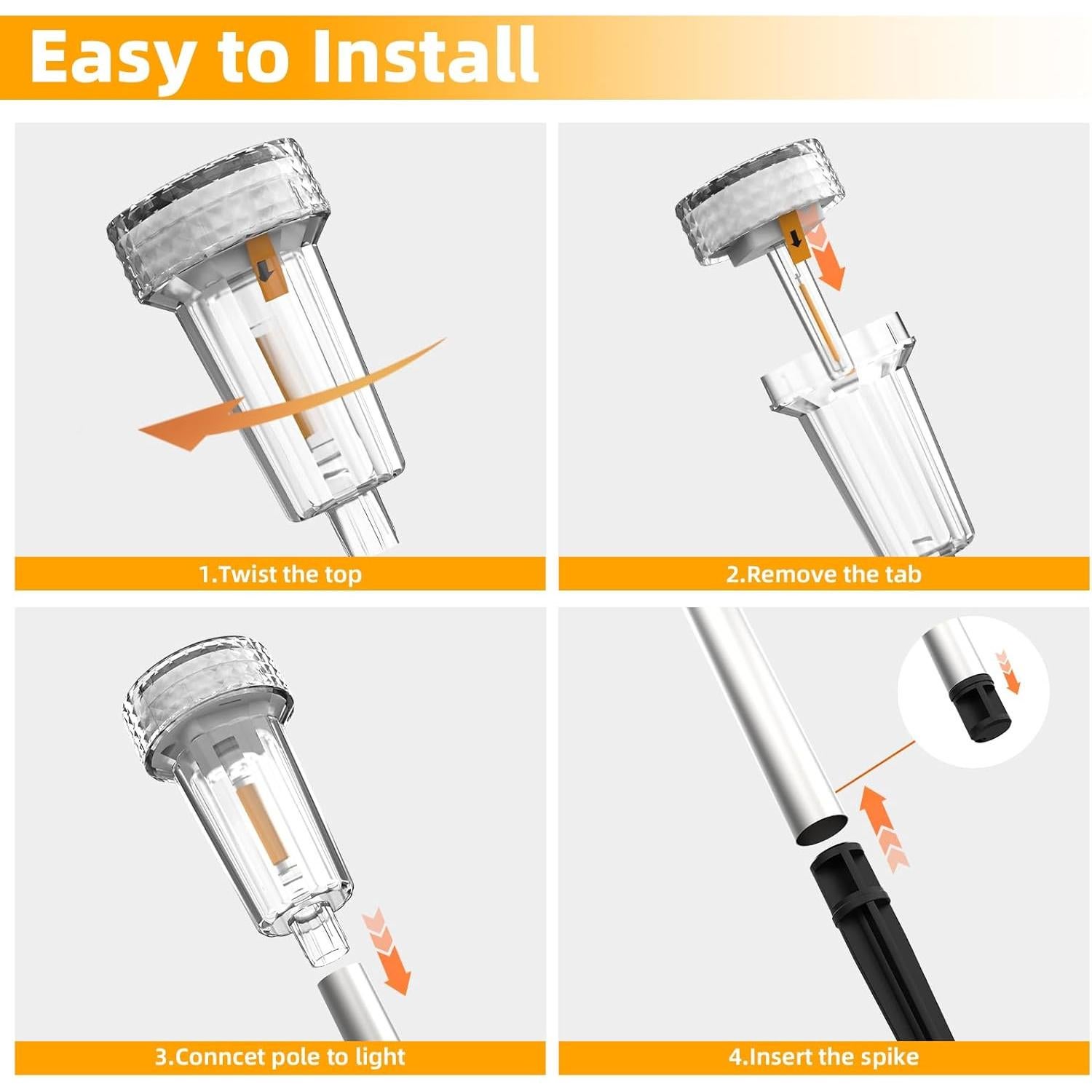 Easy to Install

1.Twist the top

2.Remove the tab

3.Conncet pole to light

4.Insert the spike