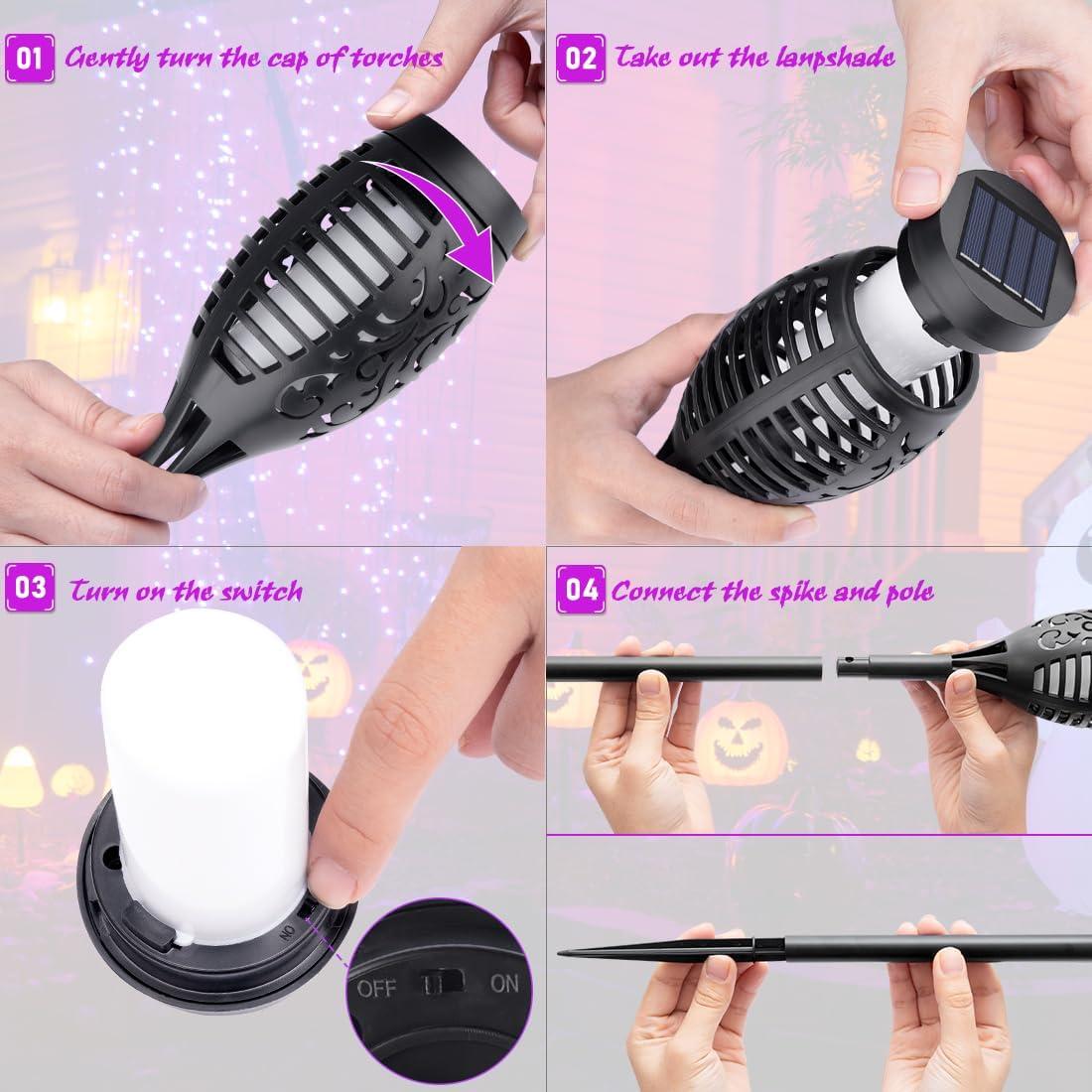 01 Gently turn the cap of torches

02 Take out the lanpshade

03 Turn on the switch

ON

OFF ON

04 Connect the spike and pole