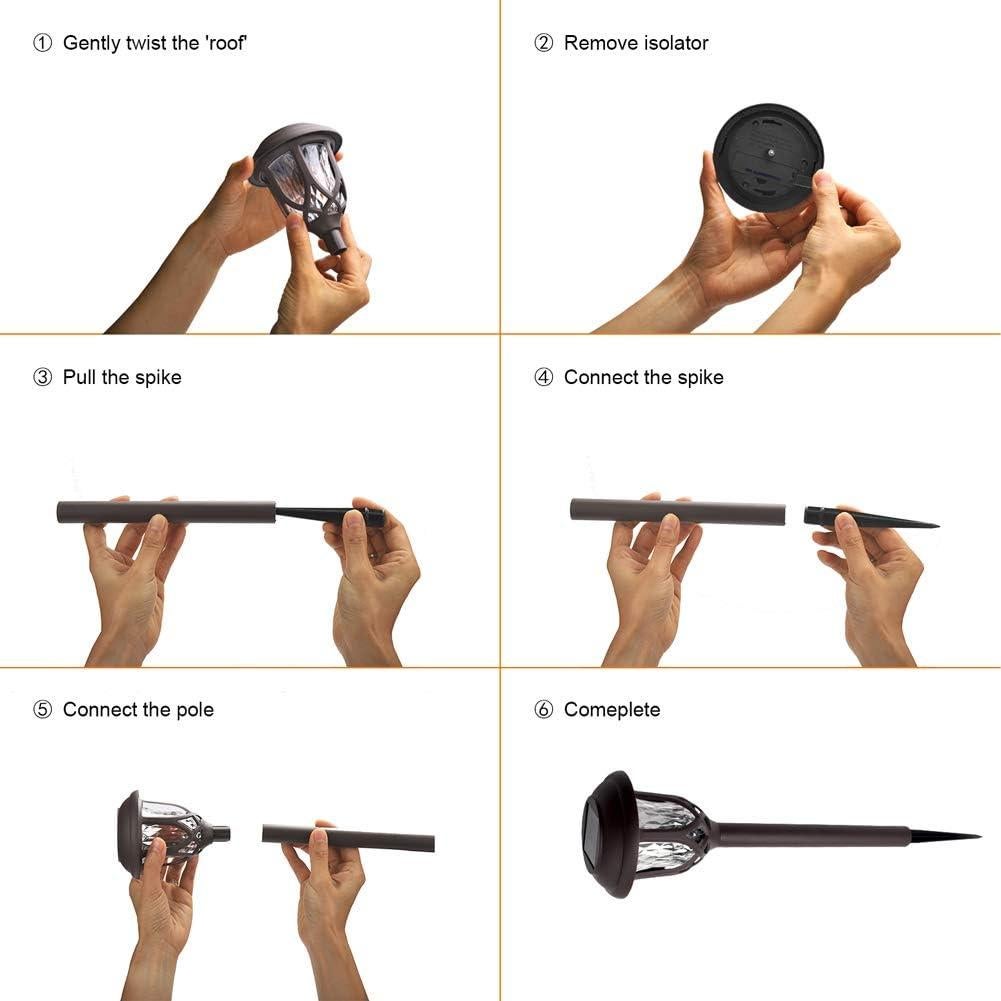 ① Gently twist the 'roof'

② Remove isolator

③ Pull the spike

④ Connect the spike

⑤ Connect the pole

⑥ Comeplete