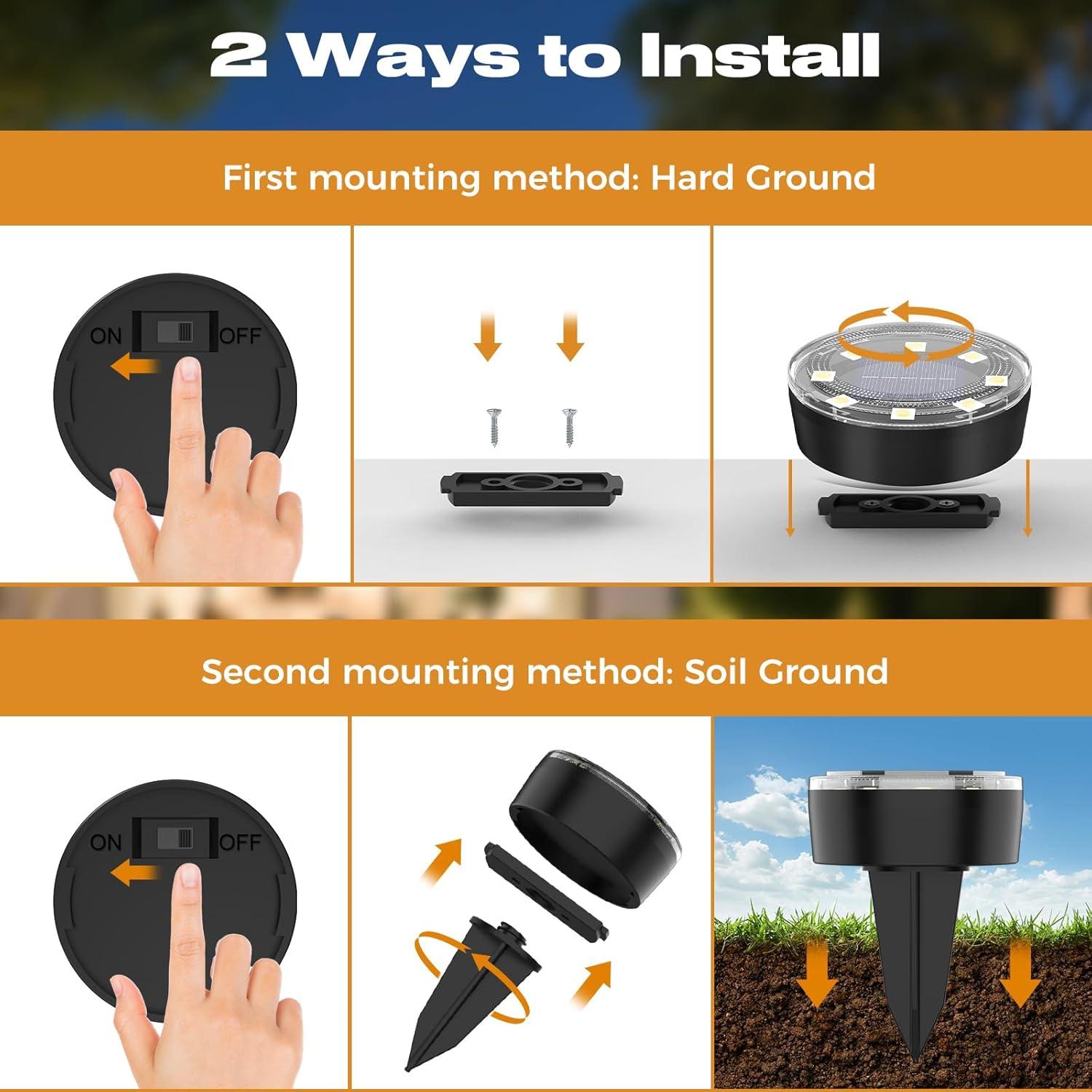 2 Ways to Install

First mounting method: Hard Ground

ON OFF

Second mounting method: Soil Ground

ON OFF