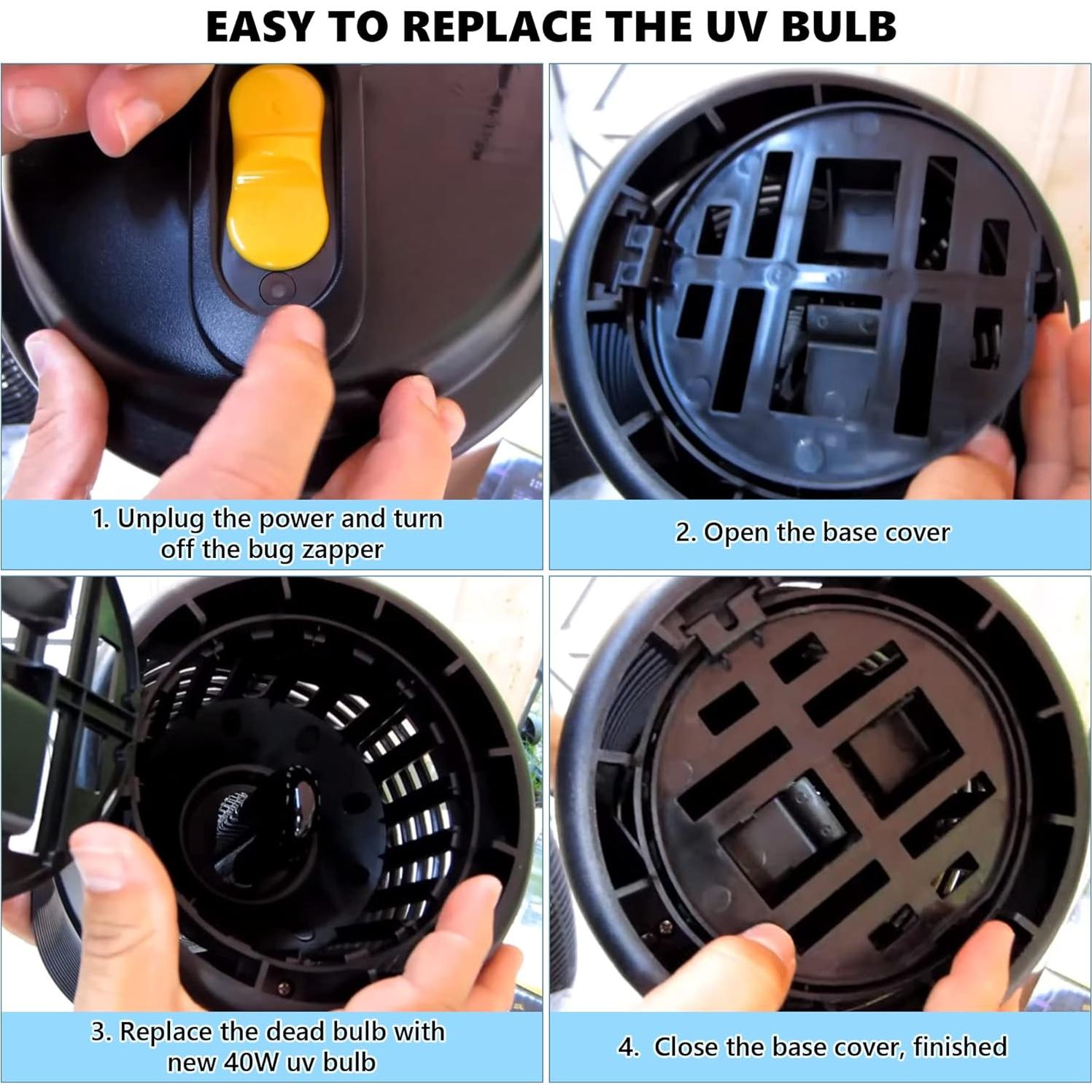 EASY TO REPLACE THE UV BULB

1. Unplug the power and turn off the bug zapper

2. Open the base cover

3. Replace the dead bulb with new 40W uv bulb

4. Close the base cover, finished