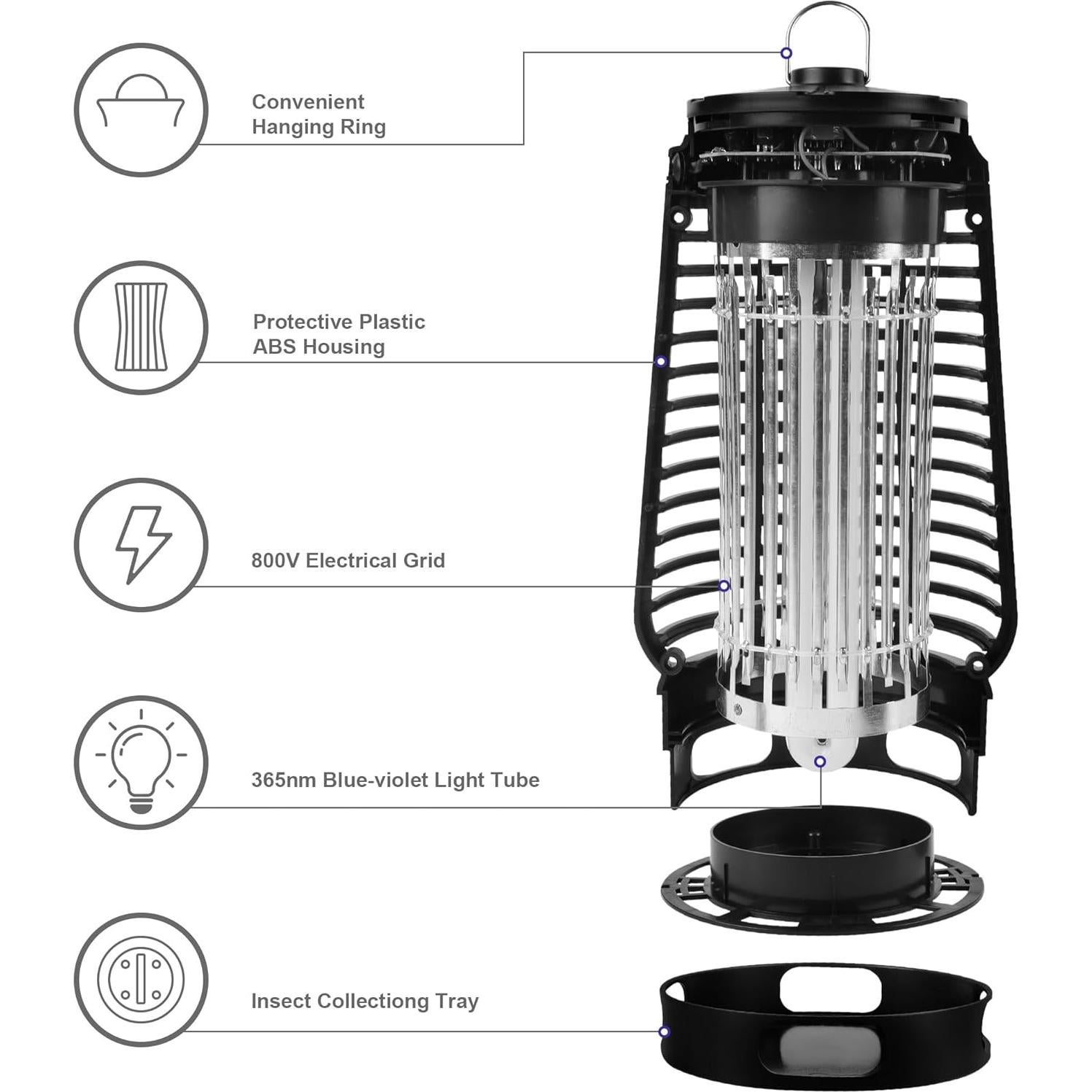 Convenient Hanging Ring

Protective Plastic ABS Housing

800V Electrical Grid

365nm Blue-violet Light Tube

Insect Collectiong Tray