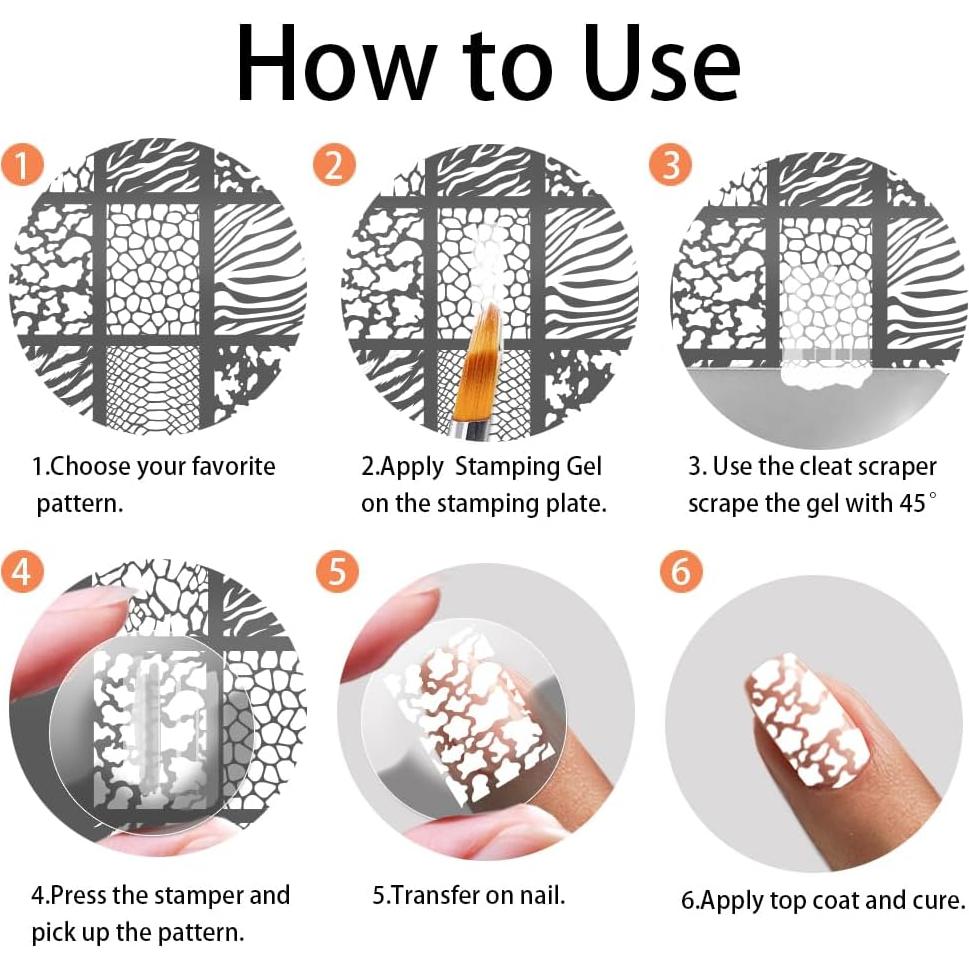 How to Use

1

1.Choose your favorite pattern.

2

2.Apply Stamping Gel on the stamping plate.

3

3. Use the cleat scraper scrape the gel with 45°

4

4.Press the stamper and pick up the pattern.

5

5.Transfer on nail.

6

6.Apply top coat and cure.