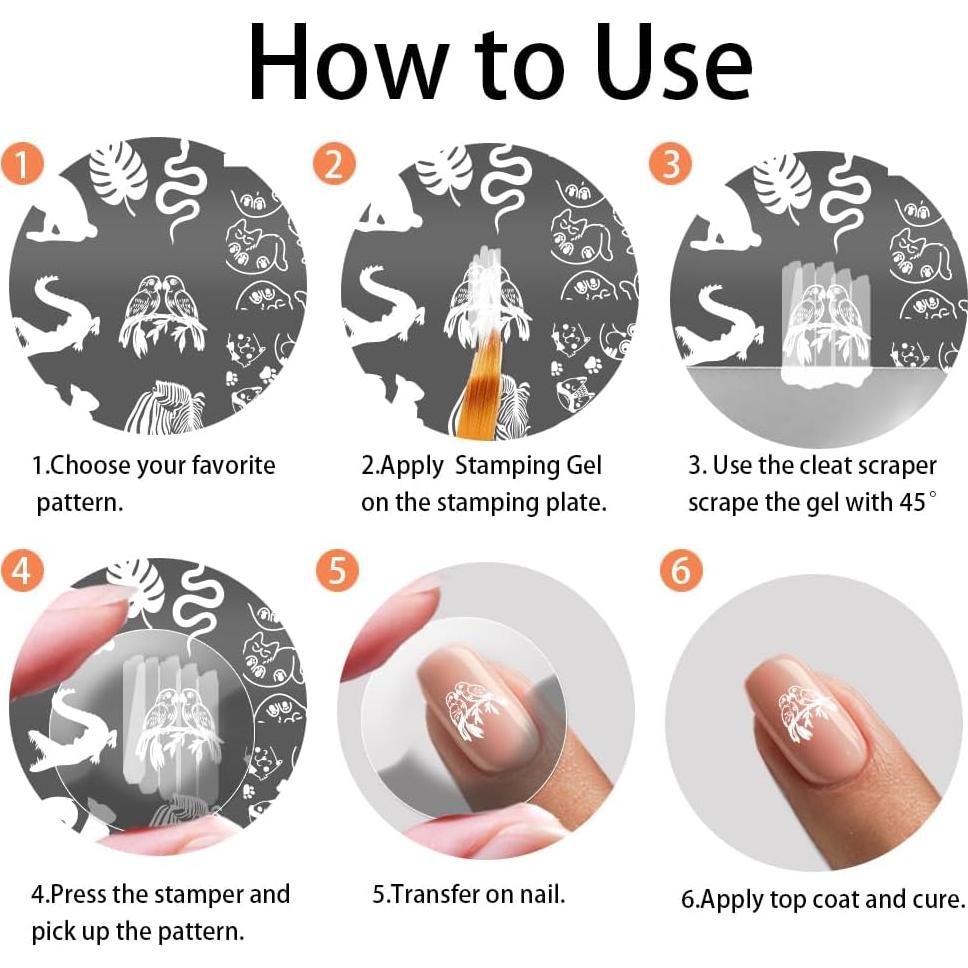 How to Use

1

2

3

1.Choose your favorite pattern.

2.Apply Stamping Gel on the stamping plate.

3. Use the cleat scraper scrape the gel with 45°

4

5

6

4.Press the stamper and pick up the pattern.

5.Transfer on nail.

6.Apply top coat and cure.