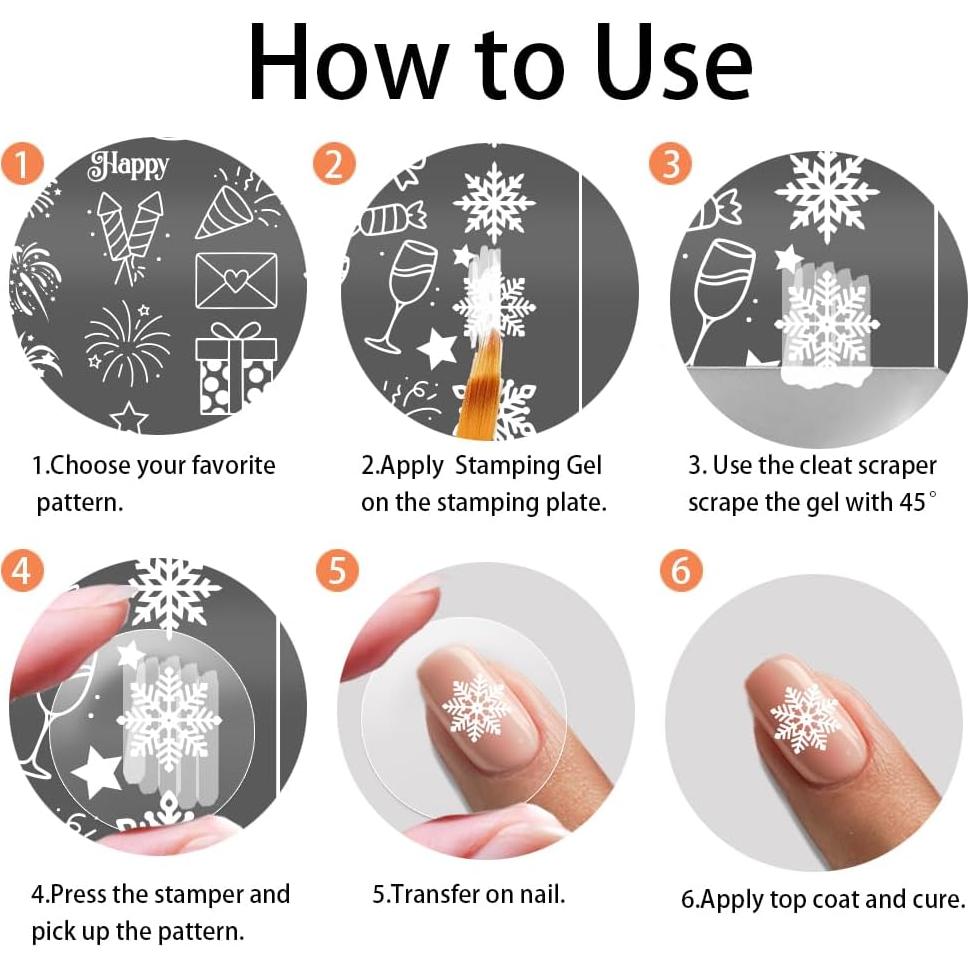 How to Use

1

Happy

1.Choose your favorite pattern.

2

2.Apply  Stamping Gel on the stamping plate.

3

3. Use the cleat scraper scrape the gel with 45°

4

4.Press the stamper and pick up the pattern.

5

5.Transfer on nail.

6

6.Apply top coat and cure.