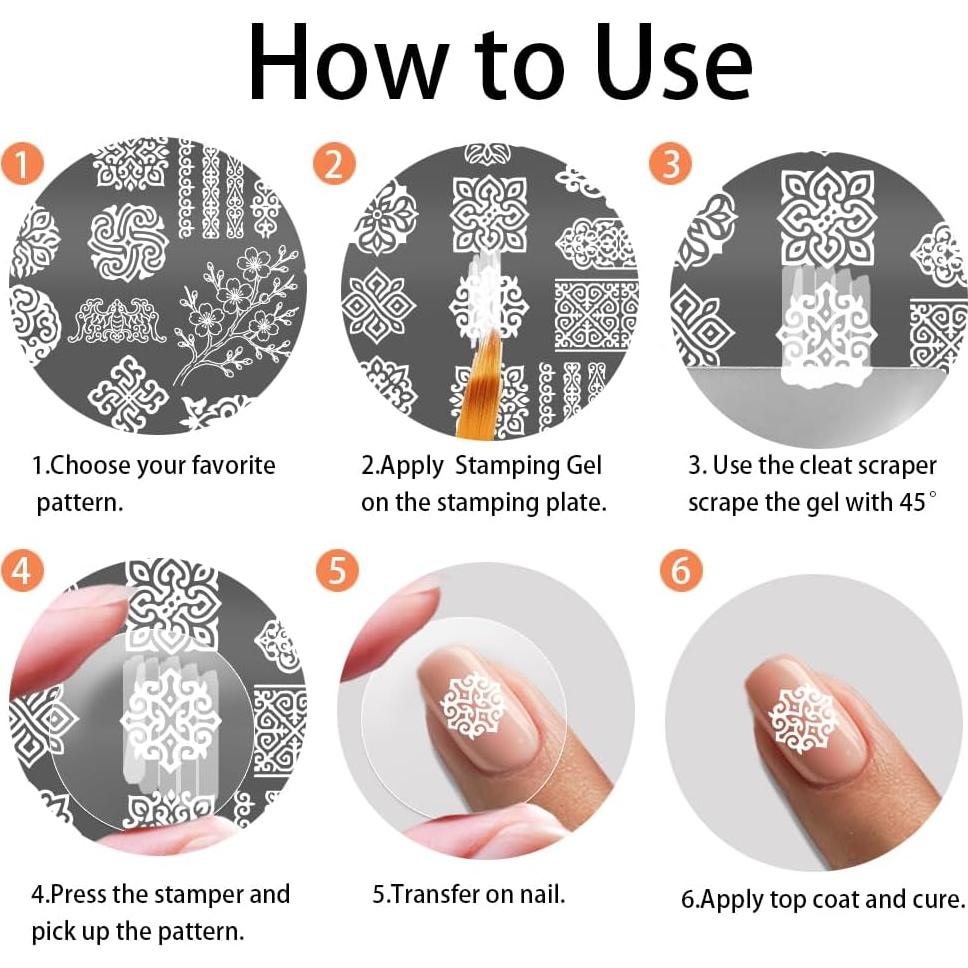 How to Use

1

1.Choose your favorite pattern.

2

2.Apply Stamping Gel on the stamping plate.

3

3. Use the cleat scraper scrape the gel with 45°

4

4.Press the stamper and pick up the pattern.

5

5.Transfer on nail.

6

6.Apply top coat and cure.