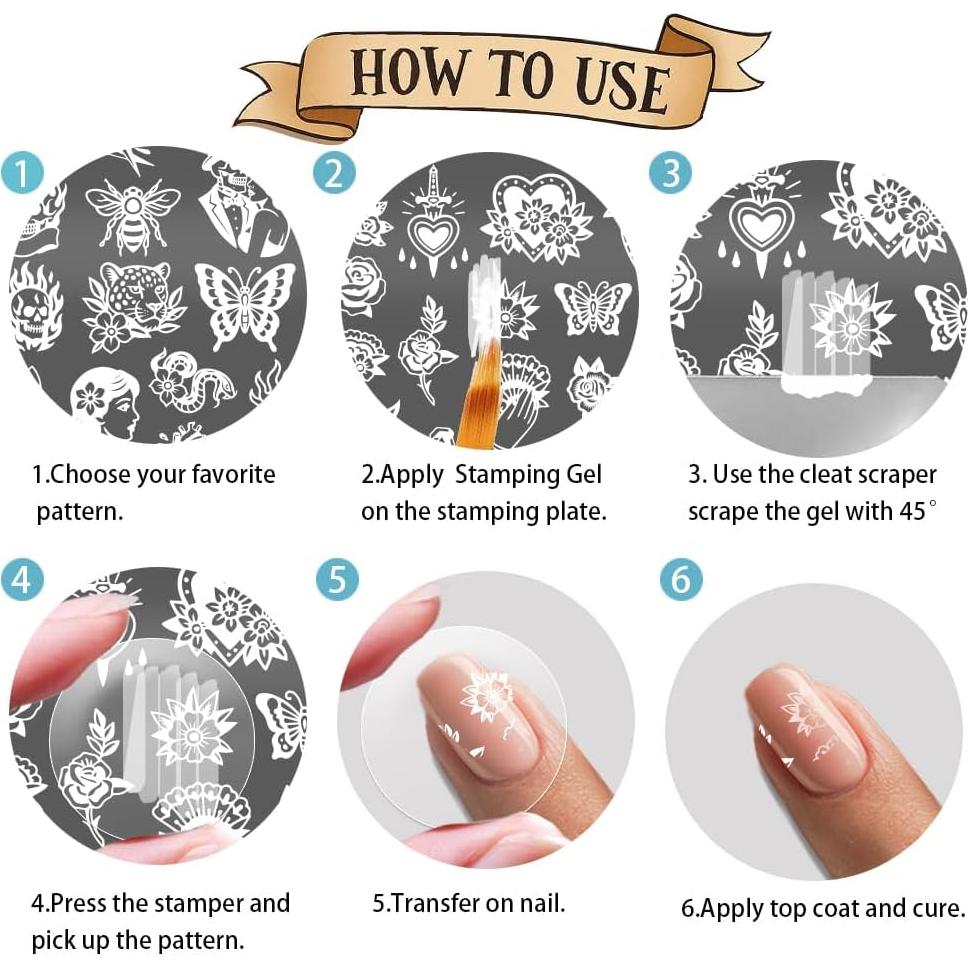 HOW TO USE

1

1.Choose your favorite pattern.

2

2.Apply Stamping Gel on the stamping plate.

3

3. Use the cleat scraper scrape the gel with 45°

4

4.Press the stamper and pick up the pattern.

5

5.Transfer on nail.

6

6.Apply top coat and cure.