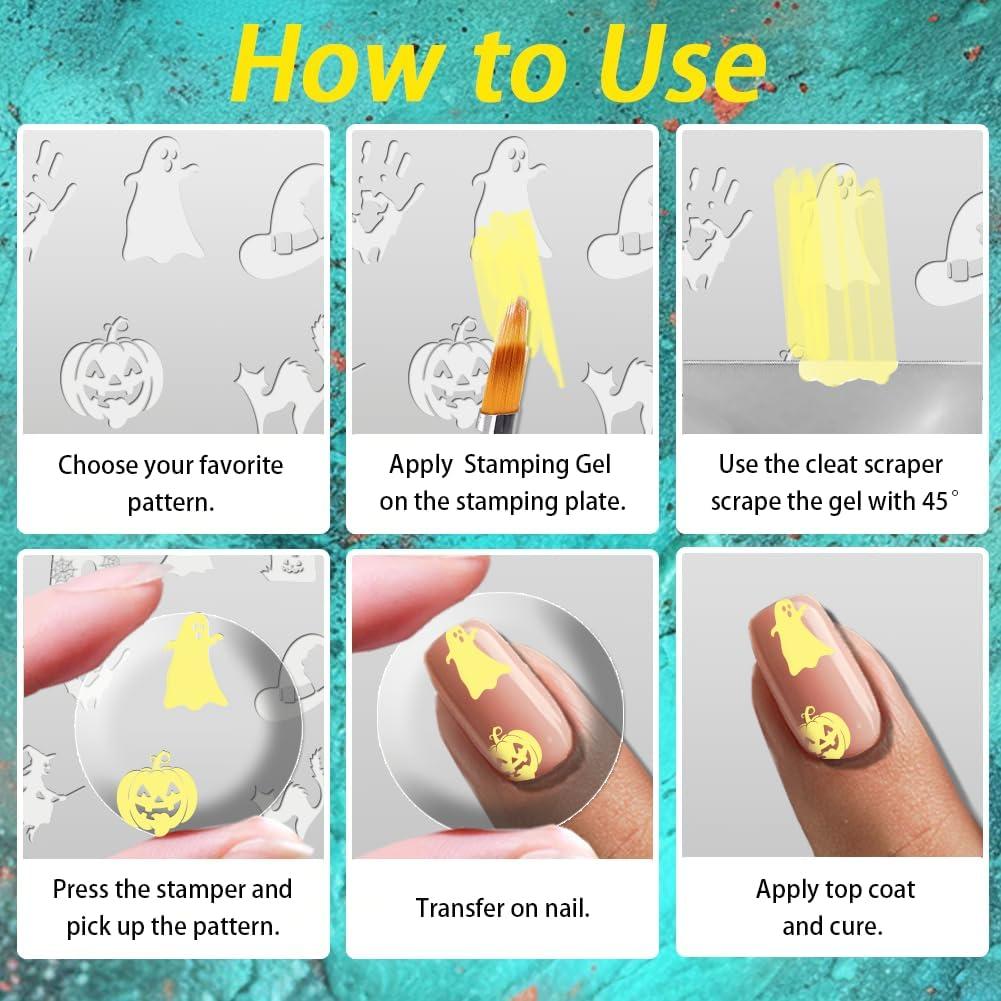 How to Use

Choose your favorite pattern.

Apply Stamping Gel on the stamping plate.

Use the cleat scraper scrape the gel with 45°

Press the stamper and pick up the pattern.

Transfer on nail.

Apply top coat and cure.