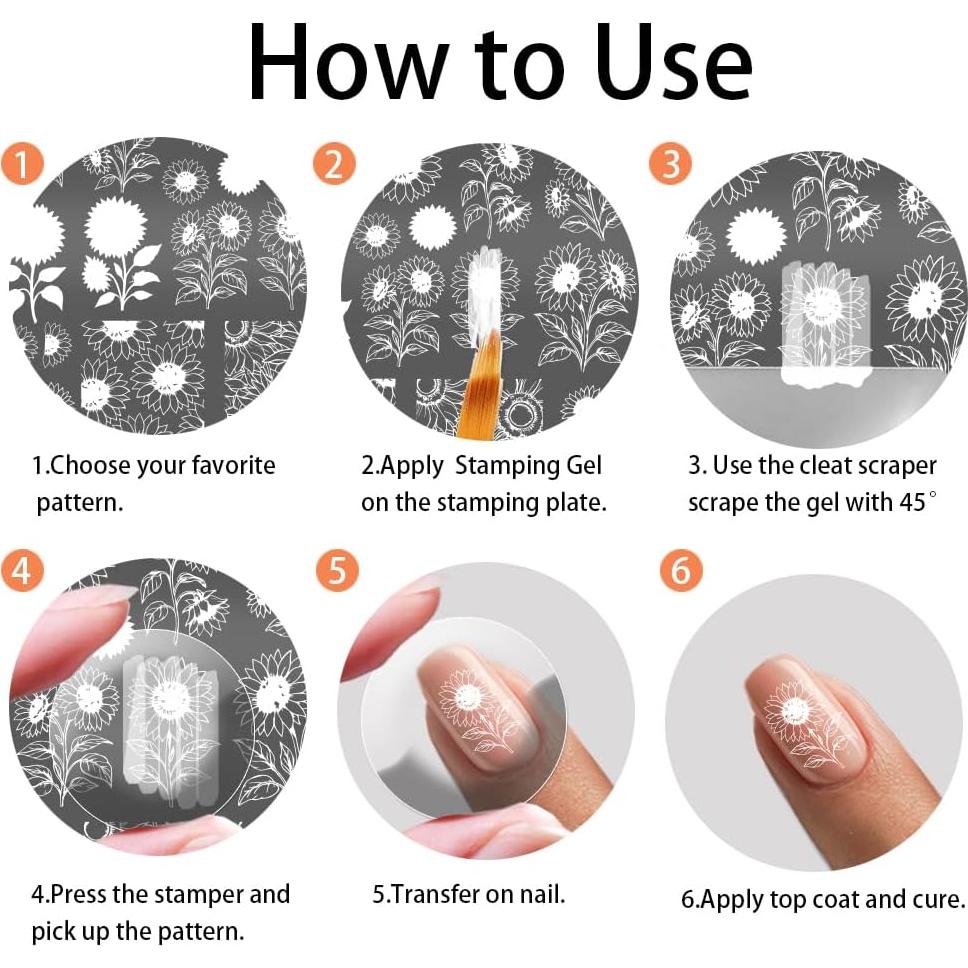 How to Use

1

1.Choose your favorite pattern.

2

2.Apply Stamping Gel on the stamping plate.

3

3. Use the cleat scraper scrape the gel with 45°

4

4.Press the stamper and pick up the pattern.

5

5.Transfer on nail.

6

6.Apply top coat and cure.