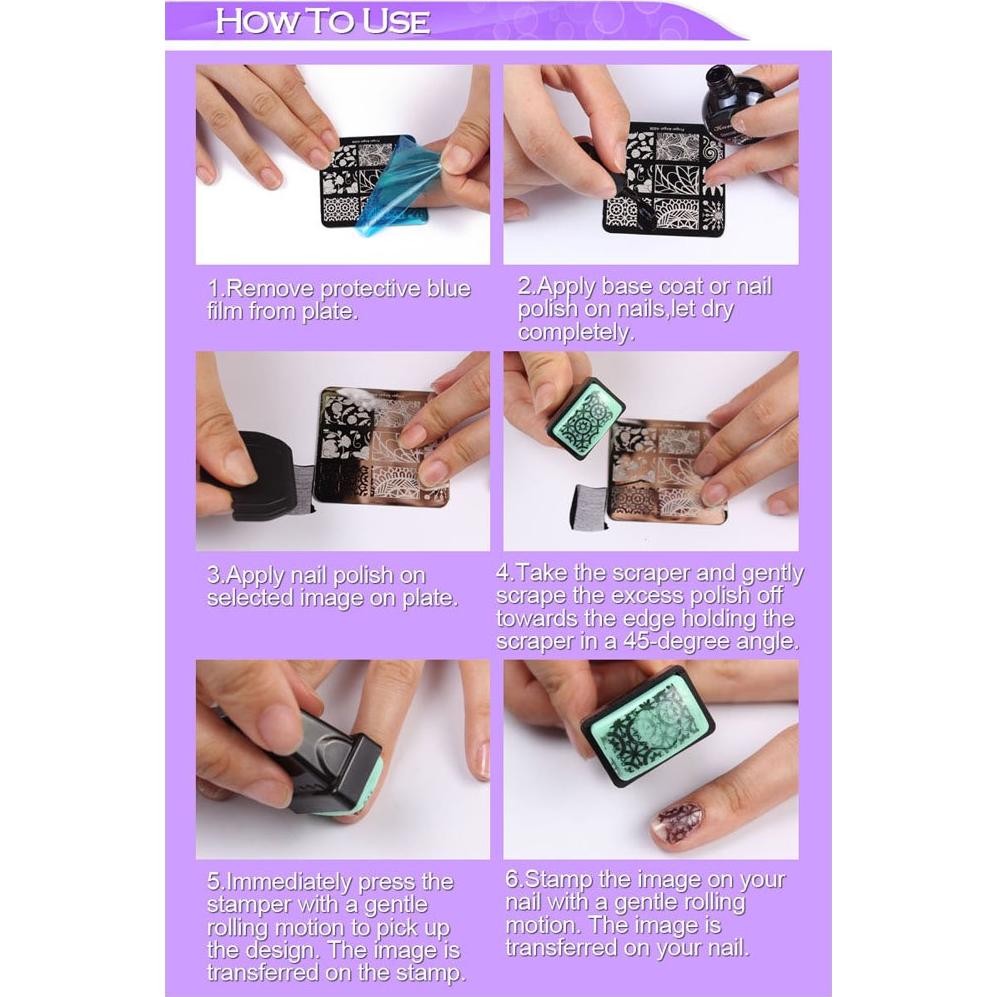 HOW TO USE

1.Remove protective blue film from plate.

2.Apply base coat or nail polish on nails,let dry completely.

3.Apply nail polish on selected image on plate.

4.Take the scraper and gently scrape the excess polish off towards the edge holding the scraper in a 45-degree angle.

5.Immediately press the stamper with a gentle rolling motion to pick up the design. The image is transferred on the stamp.

6.Stamp the image on your nail with a gentle rolling motion. The image is transferred on your nail.