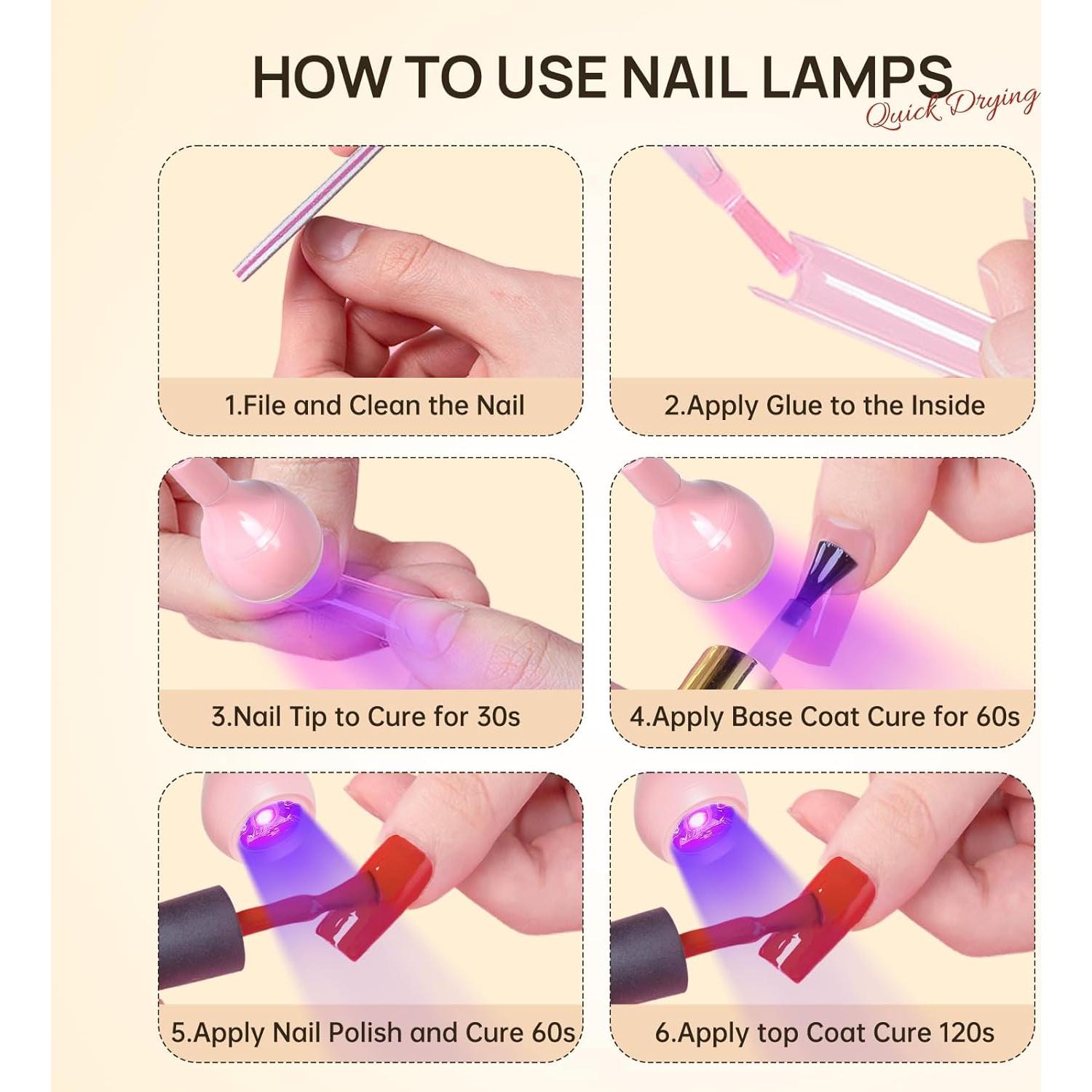 HOW TO USE NAIL LAMPS
Quick Drying

1.File and Clean the Nail

2.Apply Glue to the Inside

3.Nail Tip to Cure for 30s

4.Apply Base Coat Cure for 60s

5.Apply Nail Polish and Cure 60s

6.Apply top Coat Cure 120s