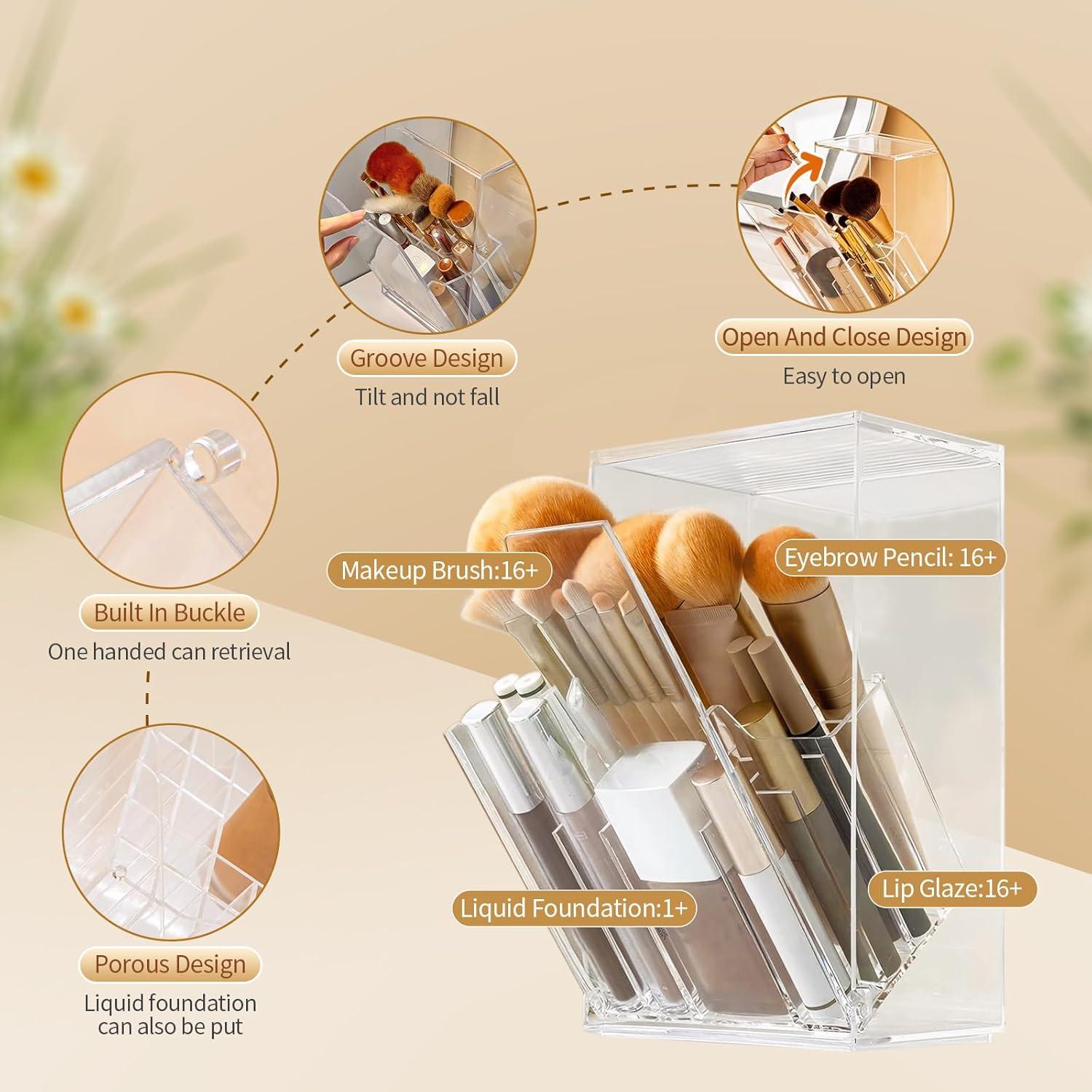 Groove Design
Tilt and not fall

Open And Close Design
Easy to open

Built In Buckle
One handed can retrieval

Porous Design
Liquid foundation can also be put

Makeup Brush:16+

Eyebrow Pencil: 16+

Liquid Foundation:1+

Lip Glaze:16+