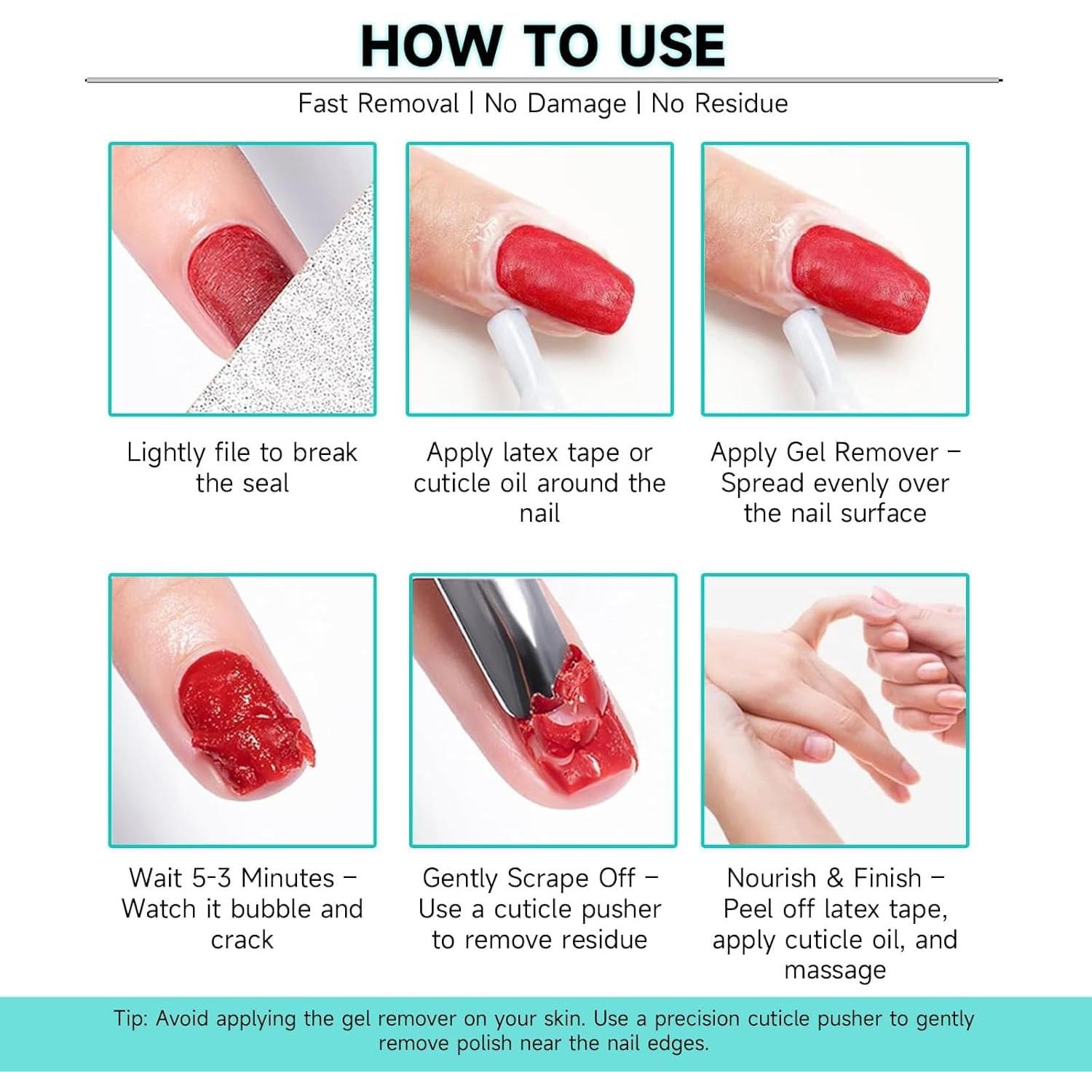 HOW TO USE

Fast Removal | No Damage | No Residue

Lightly file to break the seal

Apply latex tape or cuticle oil around the nail

Apply Gel Remover – Spread evenly over the nail surface

Wait 5-3 Minutes – Watch it bubble and crack

Gently Scrape Off – Use a cuticle pusher to remove residue

Nourish & Finish – Peel off latex tape, apply cuticle oil, and massage

Tip: Avoid applying the gel remover on your skin. Use a precision cuticle pusher to gently remove polish near the nail edges.