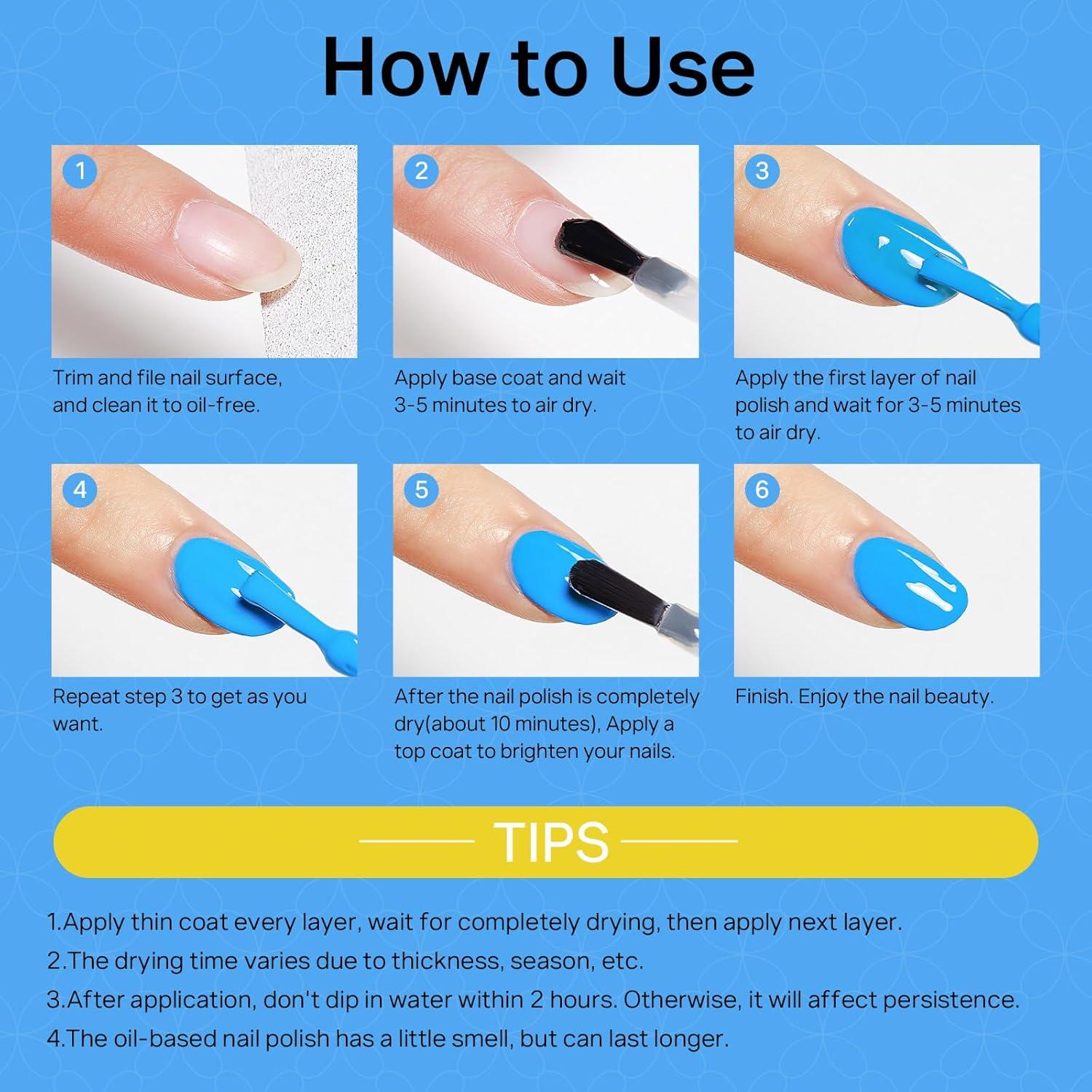 How to Use

1

Trim and file nail surface, and clean it to oil-free.

2

Apply base coat and wait 3-5 minutes to air dry.

3

Apply the first layer of nail polish and wait for 3-5 minutes to air dry.

4

Repeat step 3 to get as you want.

5

After the nail polish is completely dry(about 10 minutes), Apply a top coat to brighten your nails.

6

Finish. Enjoy the nail beauty.

TIPS

1.Apply thin coat every layer, wait for completely drying, then apply next layer.

2.The drying time varies due to thickness, season, etc.

3.After application, don't dip in water within 2 hours. Otherwise, it will affect persistence.

4.The oil-based nail polish has a little smell, but can last longer.