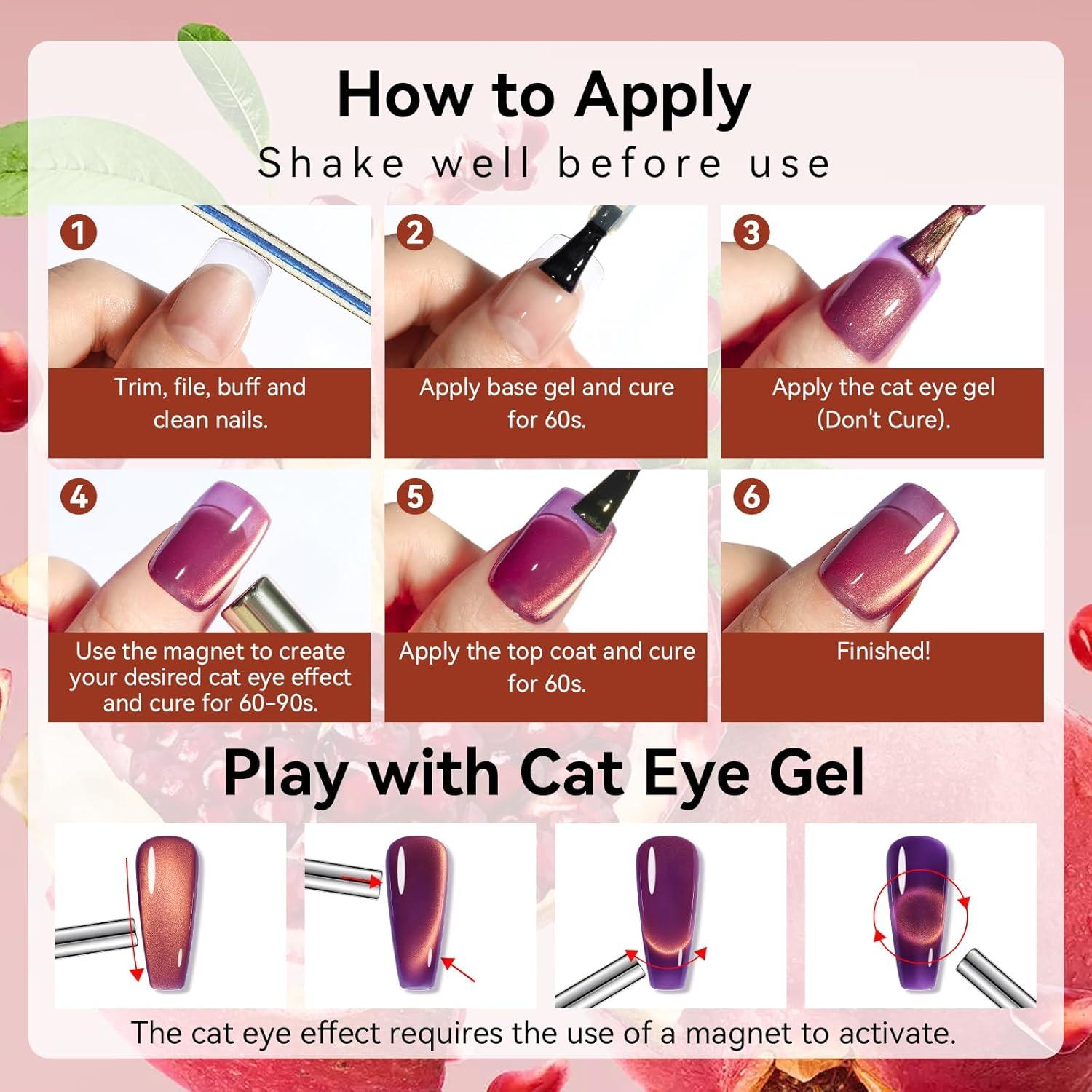 How to Apply

Shake well before use

1
Trim, file, buff and clean nails.

2
Apply base gel and cure for 60s.

3
Apply the cat eye gel (Don't Cure).

4
Use the magnet to create your desired cat eye effect and cure for 60-90s.

5
Apply the top coat and cure for 60s.

6
Finished!

Play with Cat Eye Gel

The cat eye effect requires the use of a magnet to activate.