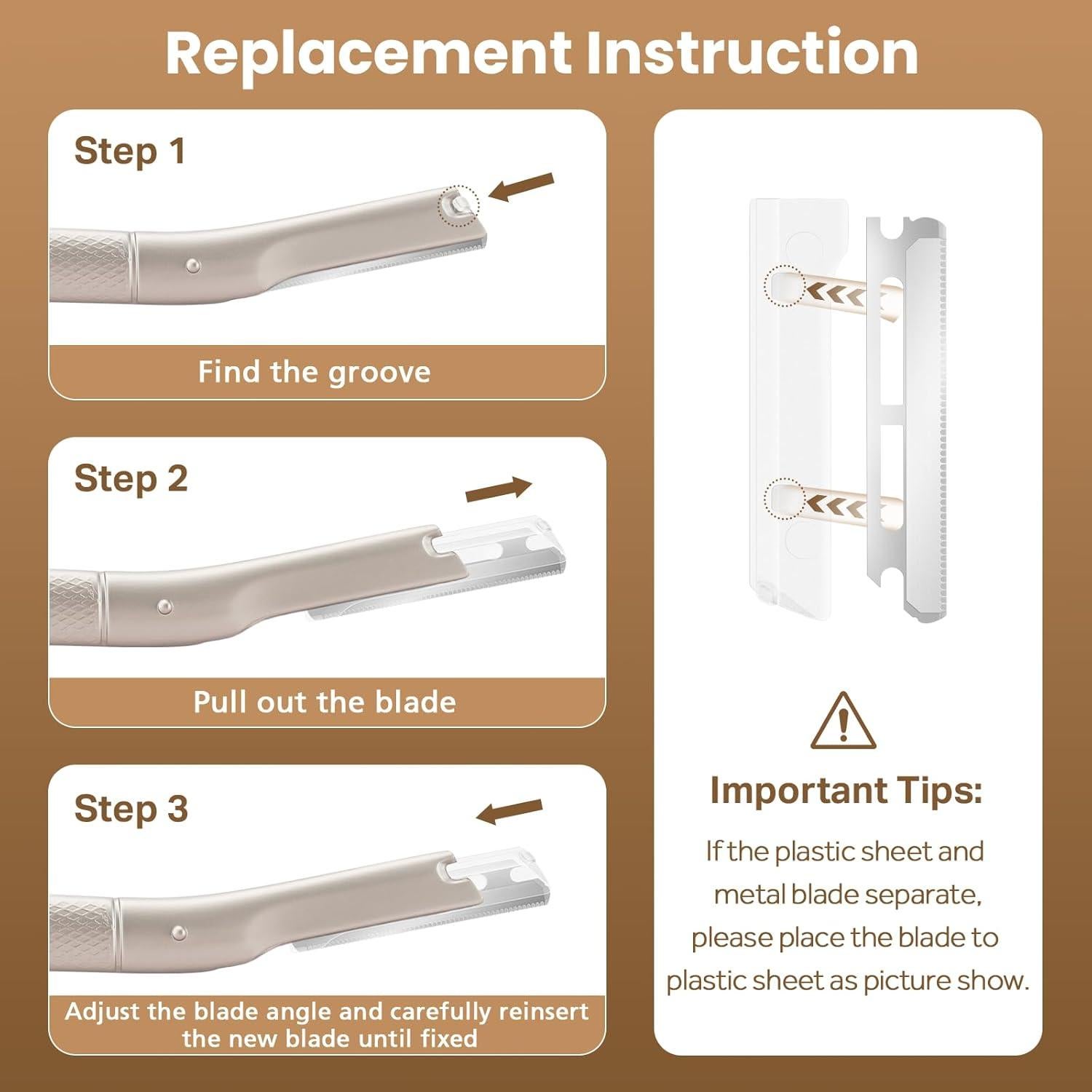 Replacement Instruction

Step 1

Find the groove

Step 2

Pull out the blade

Step 3

Adjust the blade angle and carefully reinsert the new blade until fixed

Important Tips:

If the plastic sheet and metal blade separate, please place the blade to plastic sheet as picture show.